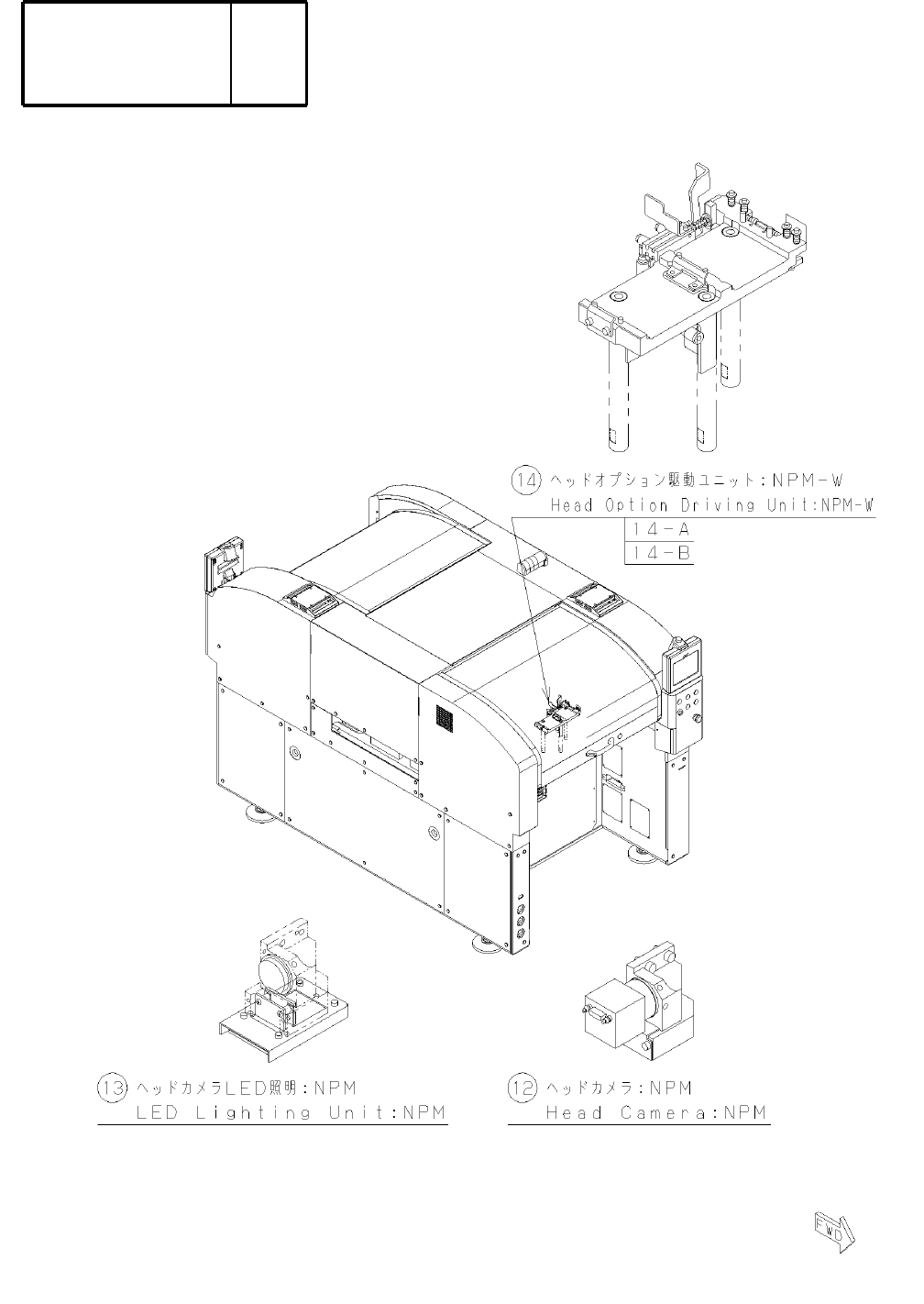 14 ヘッドオプション駆動ユニット:NPM-W
Head Option Driving Unit:NPM-W
14-A
14-B

13 ヘッドカメラLED照明:NPM
LED Lighting Unit:NPM

12 ヘッドカメラ:NPM
Head Camera:NPM

FWD