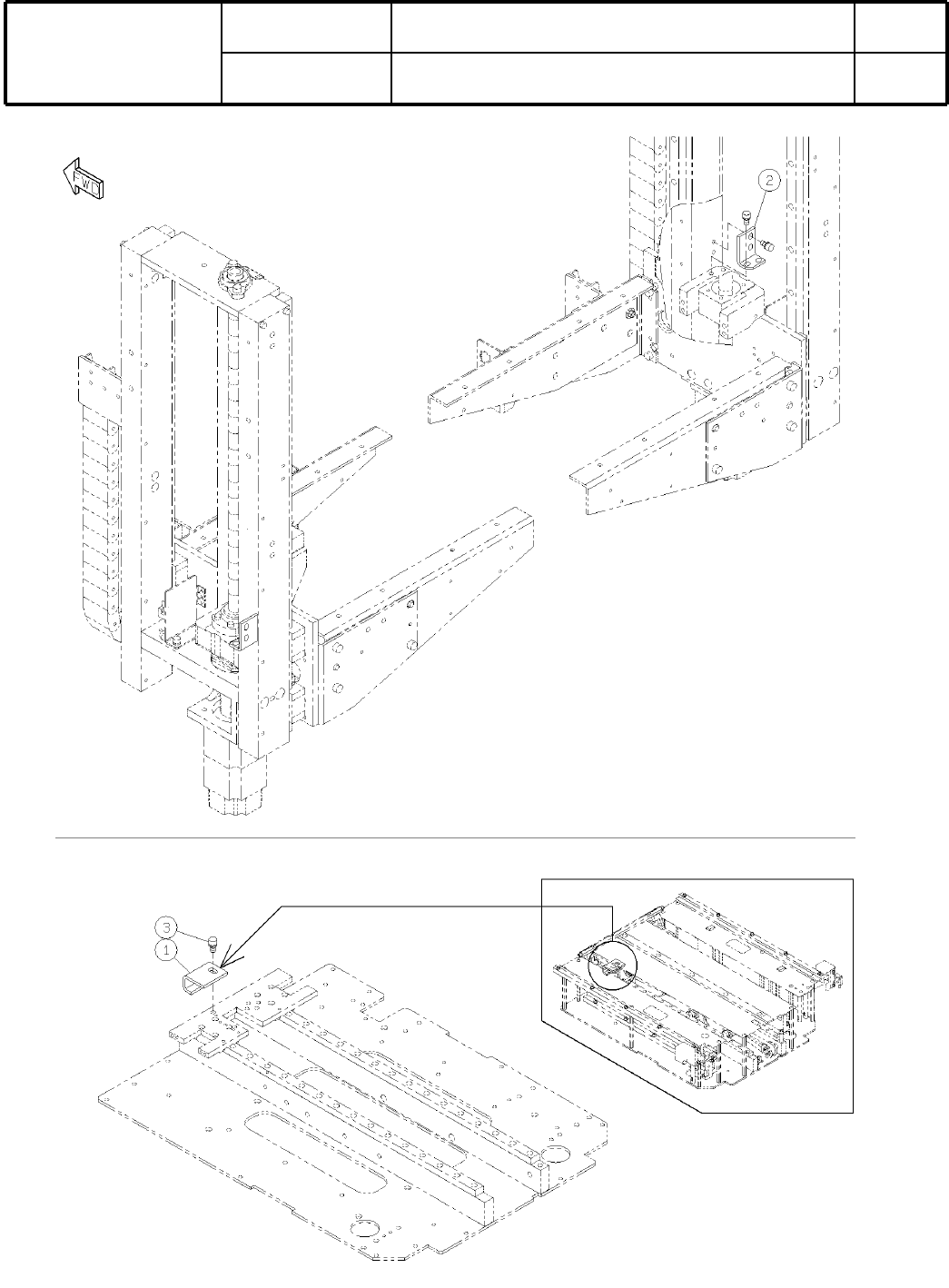 FWD

2

3

1