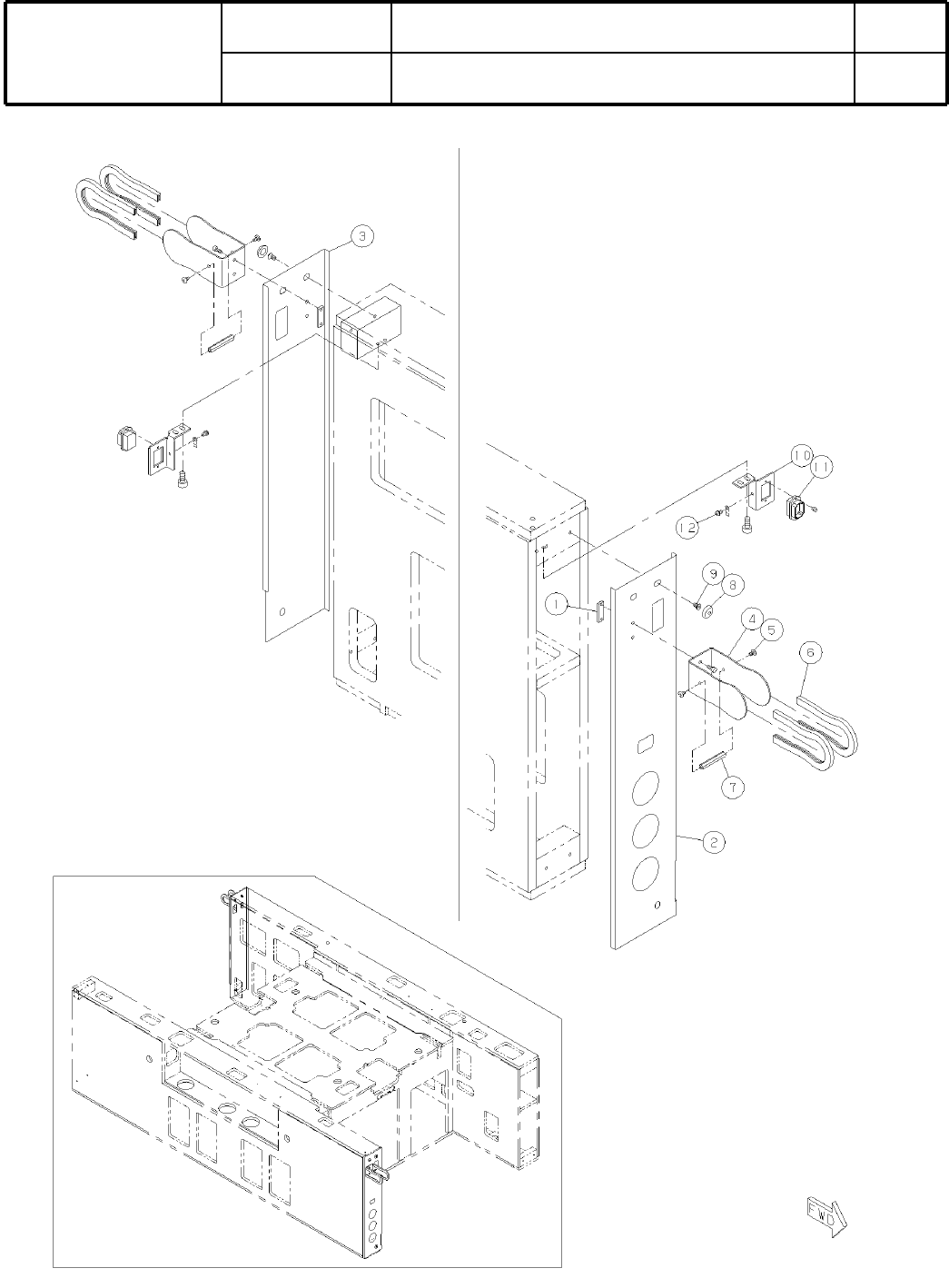 3

10
11
12
9
8
1
4
5
6
7
2

FWD