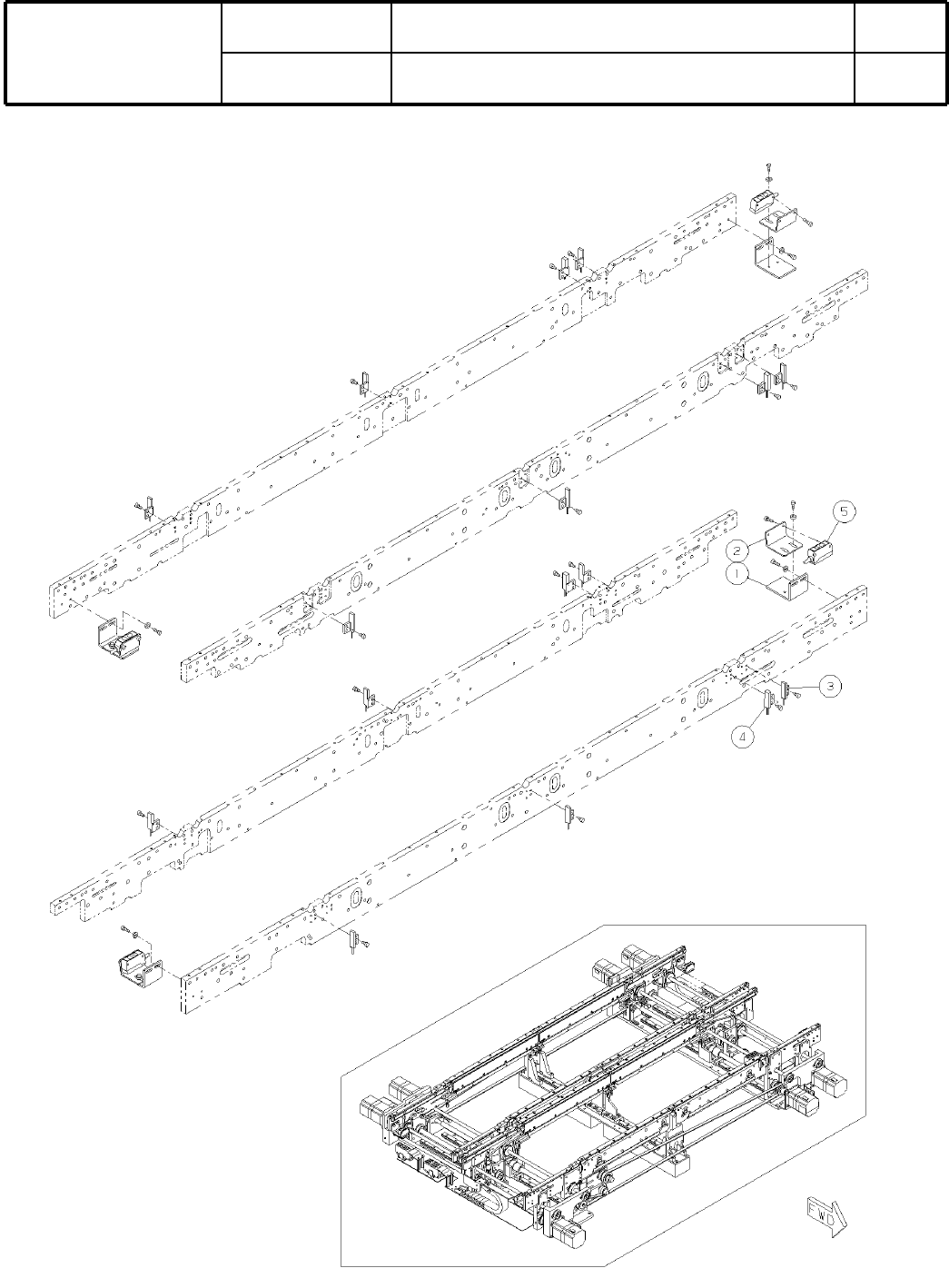 5

2

1

3

4

FWD