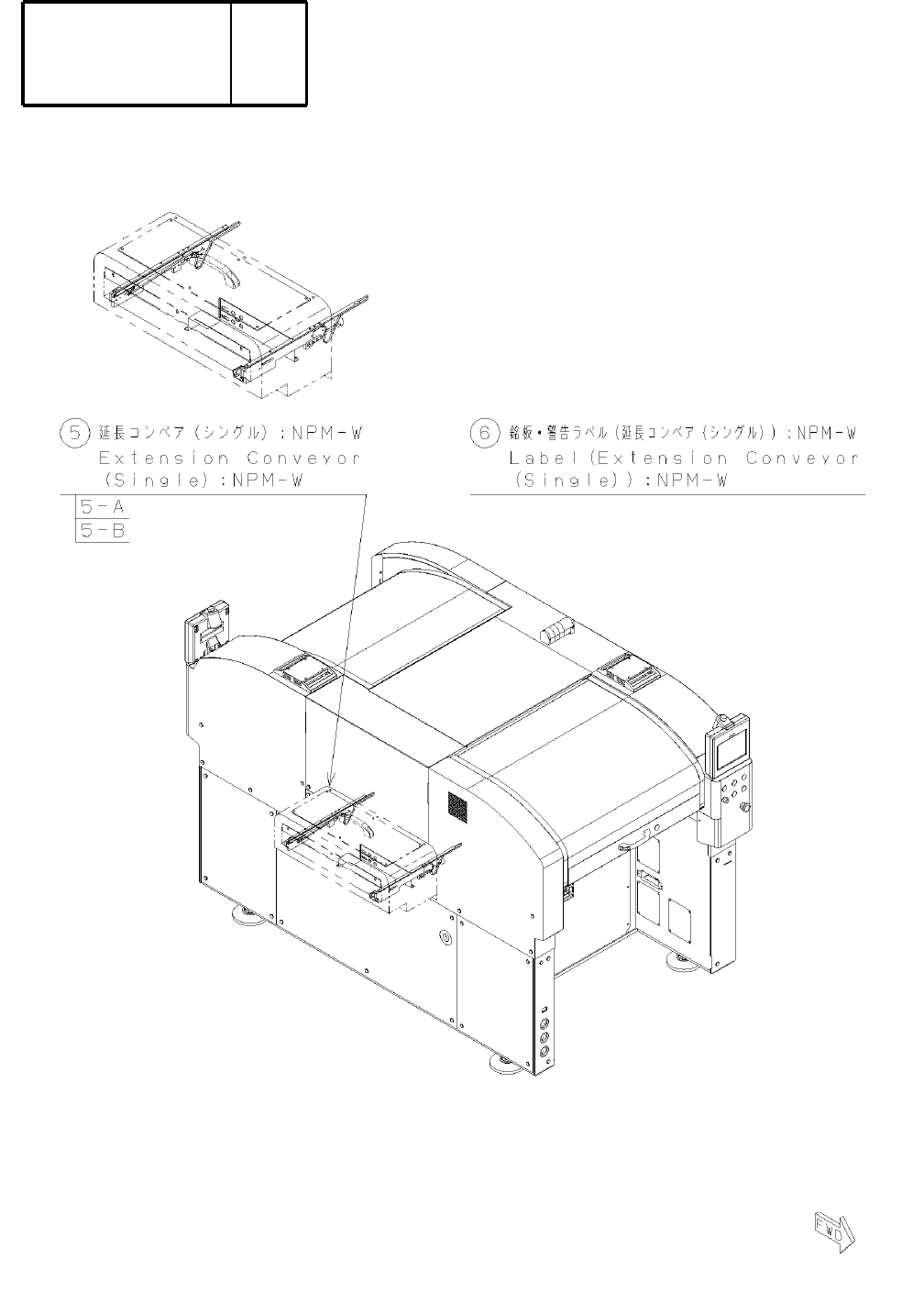 5 延長コンベア(シングル):NPM-W
Extension Conveyor (Single):NPM-W

5-A
5-B

6 銘板・警告ラベル(延長コンベア(シングル)):NPM-W
Label(Extension Conveyor (Single)):NPM-W

FWD