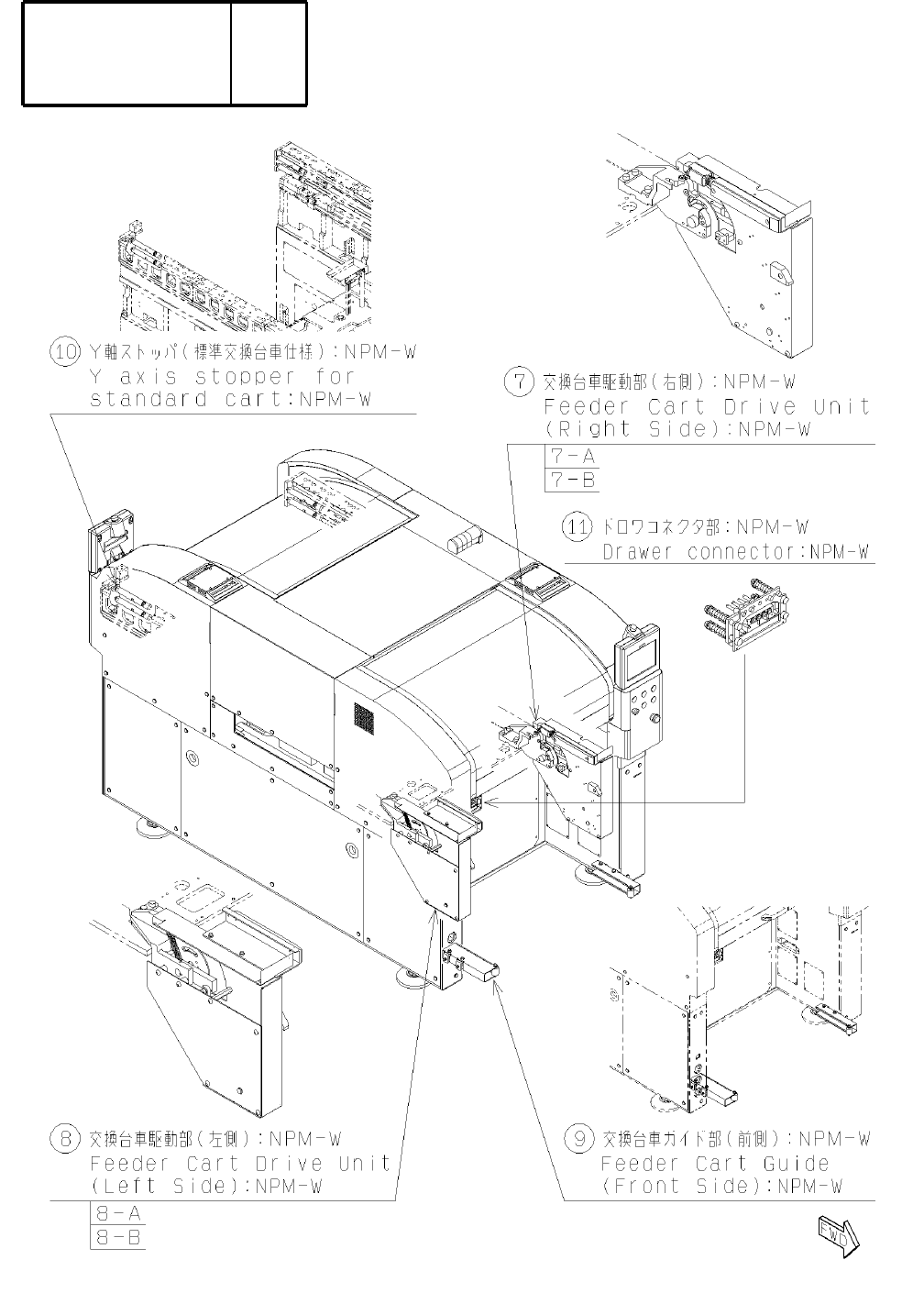 ⑩ Y軸ストッパ(標準交換台車仕様):NPM-W
Y axis stopper for standard cart:NPM-W

⑦ 交換台車駆動部(右側):NPM-W
Feeder Cart Drive Unit (Right Side):NPM-W

7-A
7-B

⑪ ドロワコネクタ部:NPM-W
Drawer connector:NPM-W

⑧ 交換台車駆動部(左側):NPM-W
Feeder Cart Drive Unit (Left Side):NPM-W

8-A
8-B

⑨ 交換台車ガイド部(前側):NPM-W
Feeder Cart Guide (Front Side):NPM-W

FWD