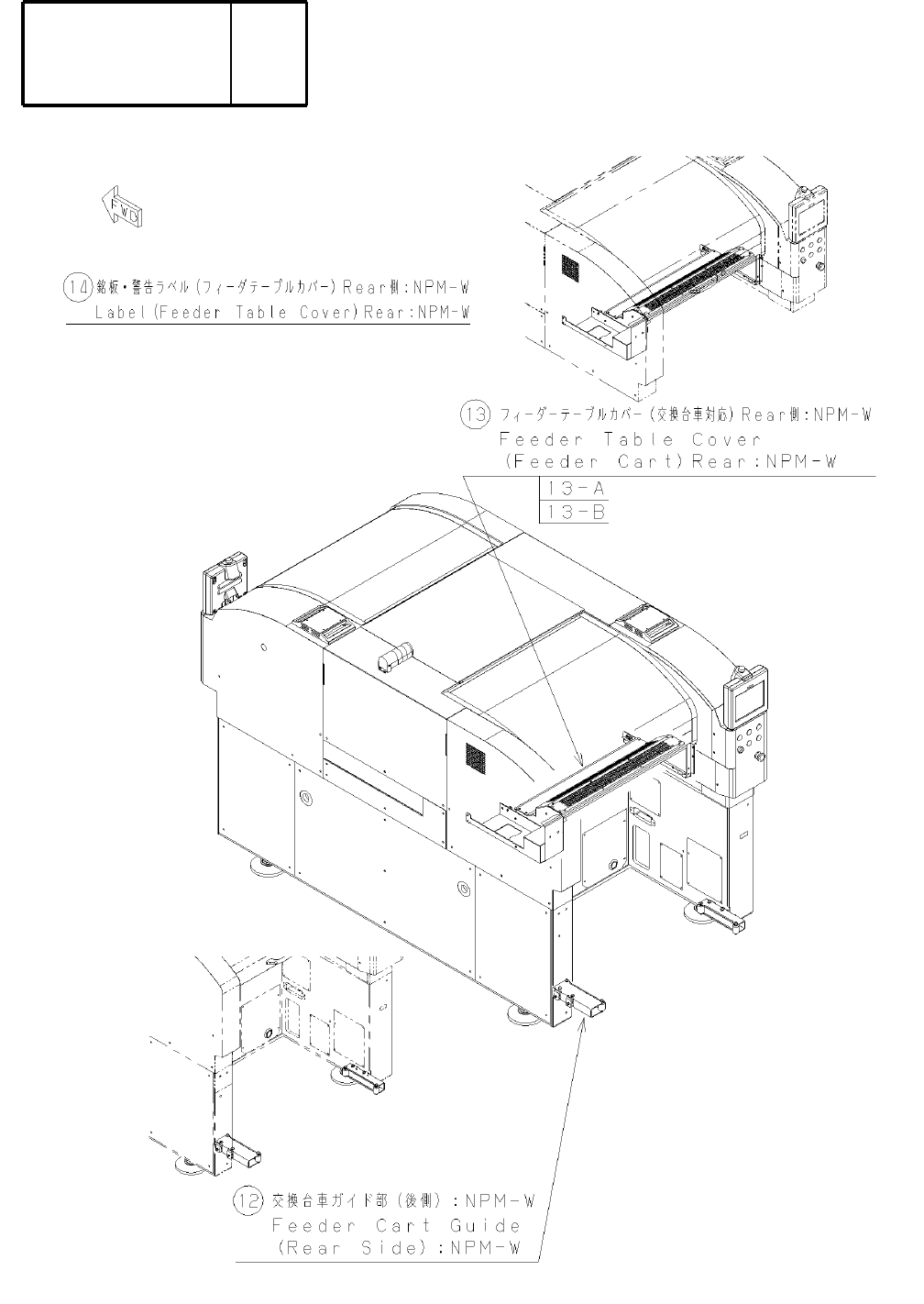 FWD

14 銘板・警告ラベル(フィーダテーブルカバー)Rear側:NPM-W
Label(Feeder Table Cover)Rear:NPM-W

13 フィーダーテーブルカバー(交換台車対応)Rear側:NPM-W
Feeder Table Cover
(Feeder Cart)Rear:NPM-W

13-A
13-B

12 交換台車ガイド部(後側):NPM-W
Feeder Cart Guide
(Rear Side):NPM-W