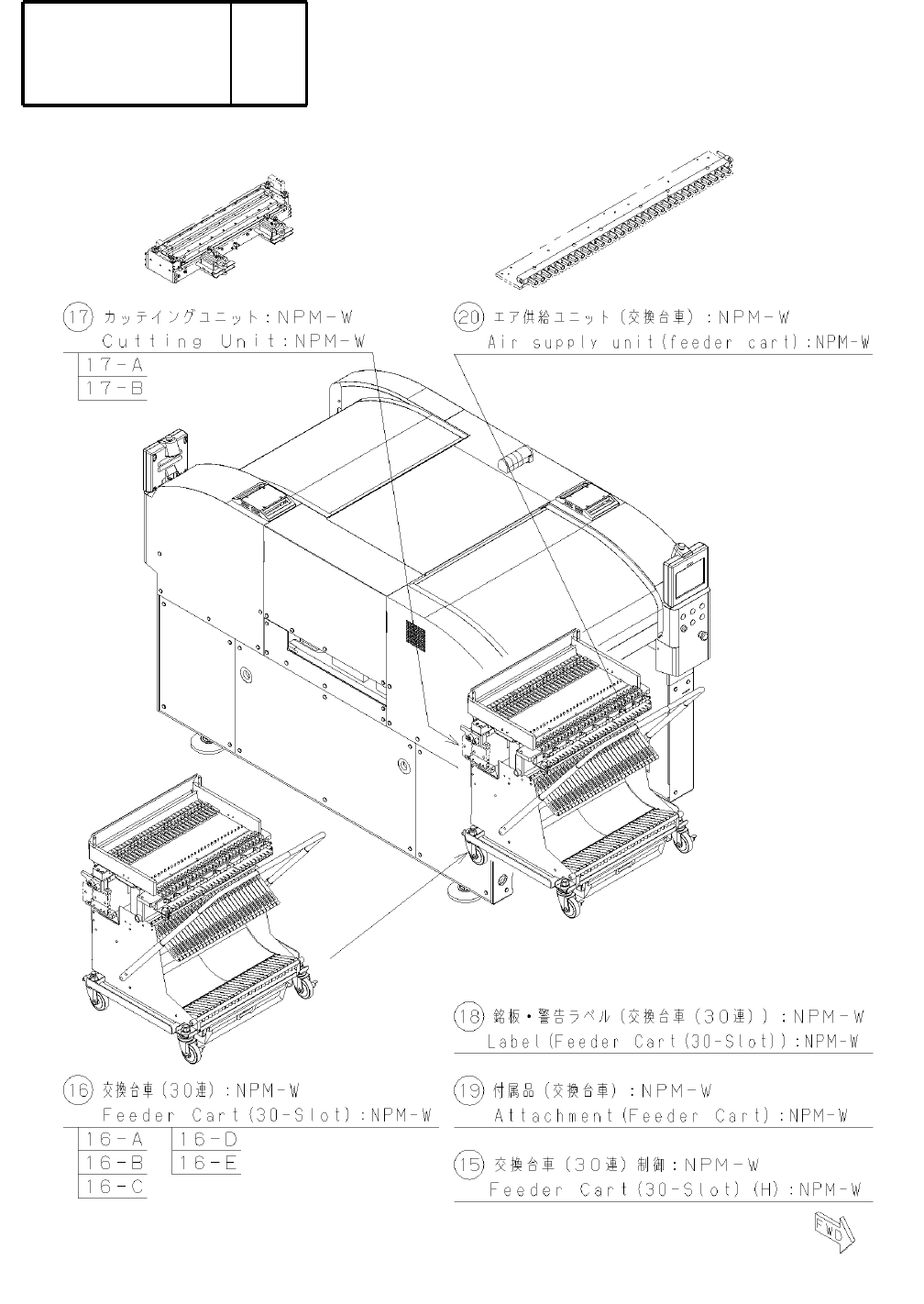 17 カッテイングユニット：NPM-W
Cutting Unit:NPM-W

17-A
17-B

20 エア供給ユニット（交換台車）：NPM-W
Air supply unit(feeder cart):NPM-W

18 銘板・警告ラベル（交換台車（30連））：NPM-W
Label(Feeder Cart(30-Slot)):NPM-W

16 交換台車（30連）：NPM-W
Feeder Cart(30-Slot):NPM-W

16-A
16-B
16-C
16-D
16-E

19 付属品（交換台車）：NPM-W
Attachment(Feeder Cart):NPM-W

15 交換台車（30連）制御：NPM-W
Feeder Cart(30-Slot)(H):NPM-W

FWD