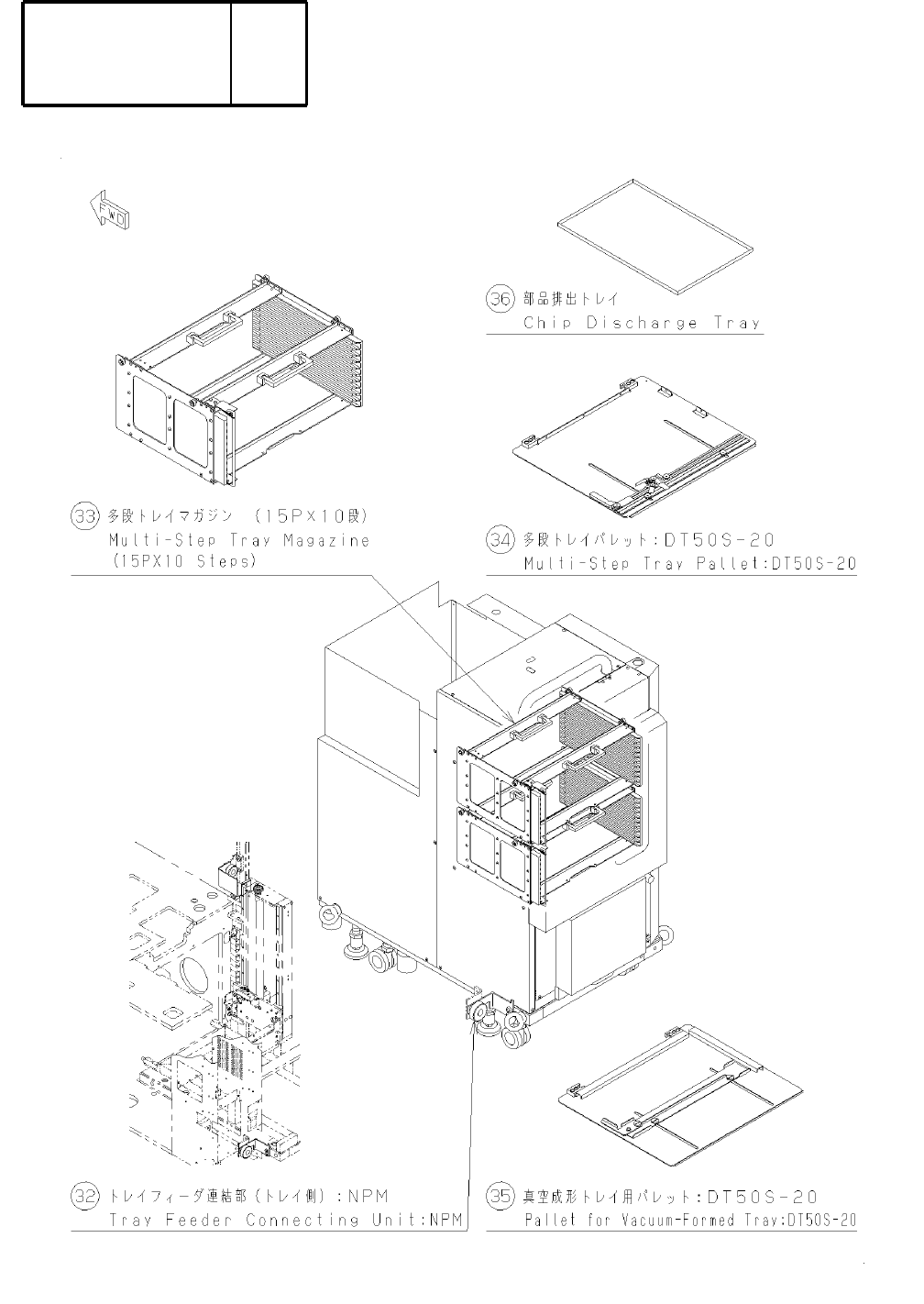 FWD

36 部品排出トレイ
Chip Discharge Tray

33 多段トレイマガジン (15PX10段)
Multi-Step Tray Magazine
(15PX10 Steps)

34 多段トレイパレット:DT50S-20
Multi-Step Tray Pallet:DT50S-20

32 トレイフィーダ連結部(トレイ側):NPM
Tray Feeder Connecting Unit:NPM

35 真空成形トレイ用パレット:DT50S-20
Pallet for Vacuum-Formed Tray:DT50S-20