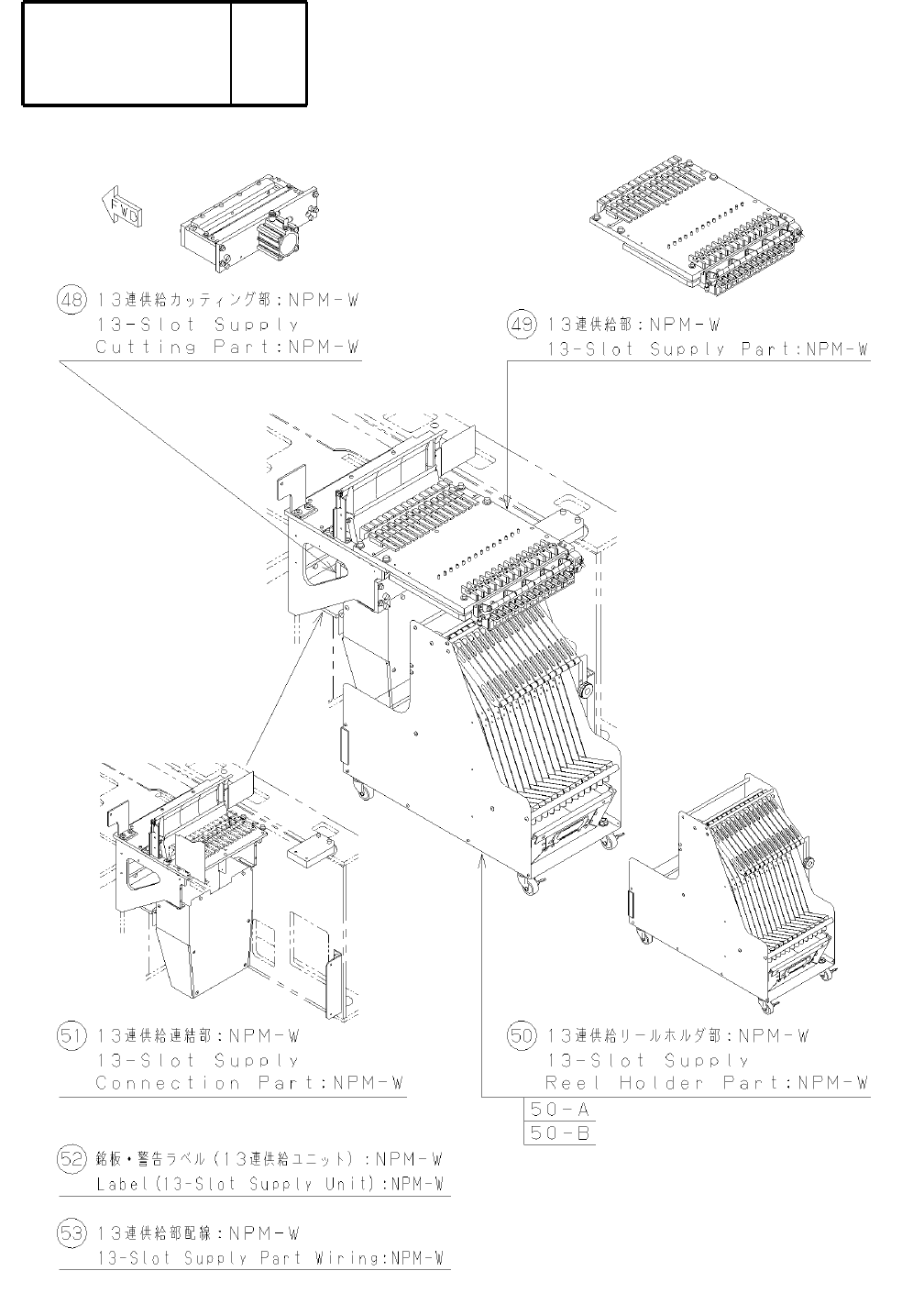 FWD

48 13連供給カッティング部:NPM-W
13-Slot Supply
Cutting Part:NPM-W

49 13連供給部:NPM-W
13-Slot Supply Part:NPM-W

51 13連供給連結部:NPM-W
13-Slot Supply
Connection Part:NPM-W

50 13連供給リールホルダ部:NPM-W
13-Slot Supply
Reel Holder Part:NPM-W

50-A
50-B

52 銘板・警告ラベル(13連供給ユニット):NPM-W
Label(13-Slot Supply Unit):NPM-W

53 13連供給部配線:NPM-W
13-Slot Supply Part Wiring:NPM-W