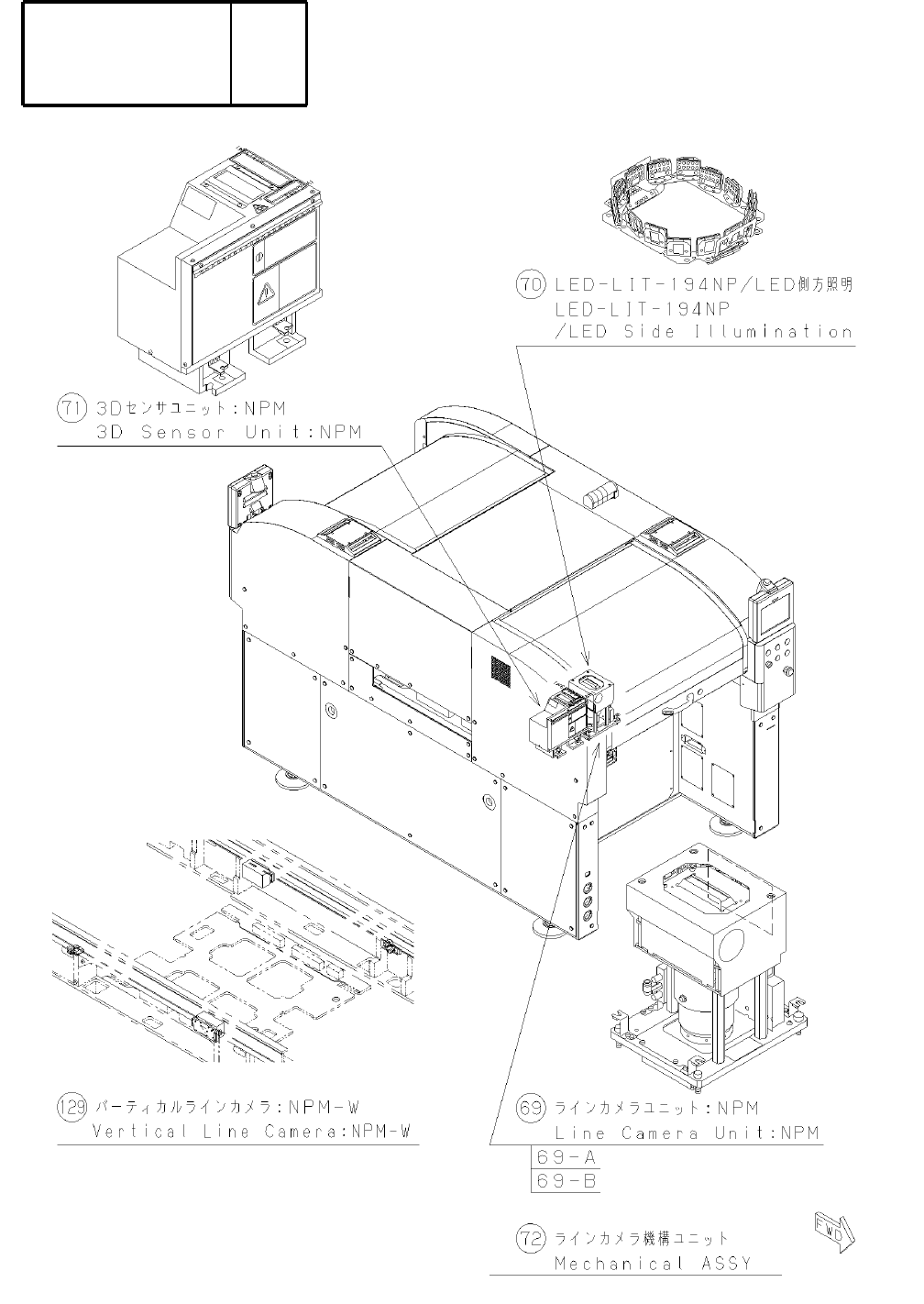 70 LED-LIT-194NP/LED側方照明
LED-LIT-194NP
/LED Side Illumination

71 3Dセンサユニット:NPM
3D Sensor Unit:NPM

129 バーティカルラインカメラ:NPM-W
Vertical Line Camera:NPM-W

69 ラインカメラユニット:NPM
Line Camera Unit:NPM
69-A
69-B

72 ラインカメラ機構ユニット
Mechanical ASSY

FWD