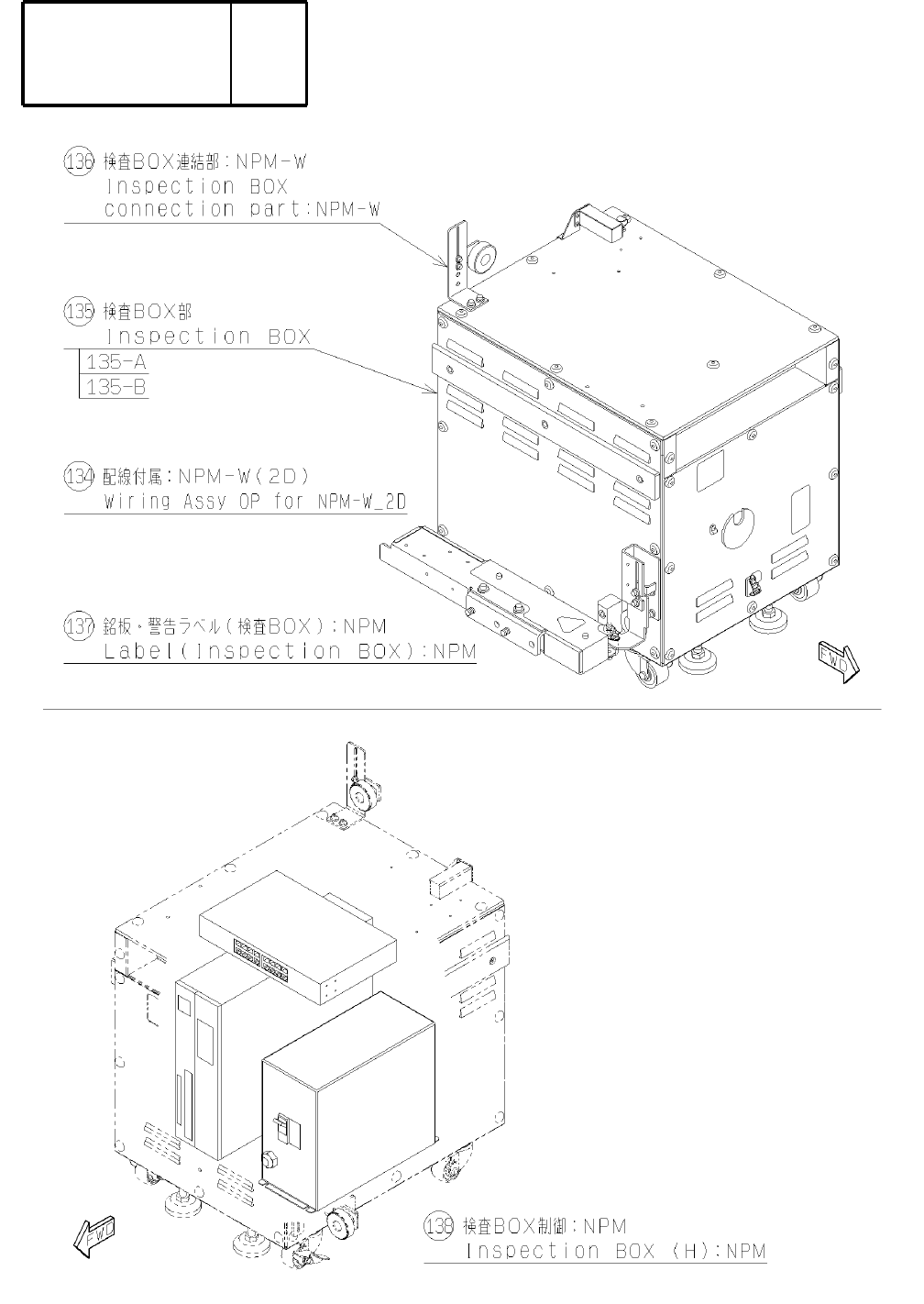 136 検査BOX連結部:NPM-W
Inspection BOX
connection part:NPM-W

135 検査BOX部
Inspection BOX
135-A
135-B

134 配線付属:NPM-W(2D)
Wiring Assy OP for NPM-W_2D

137 銘板・警告ラベル(検査BOX):NPM
Label(Inspection BOX):NPM

FWD

FWD

138 検査BOX制御:NPM
Inspection BOX (H):NPM