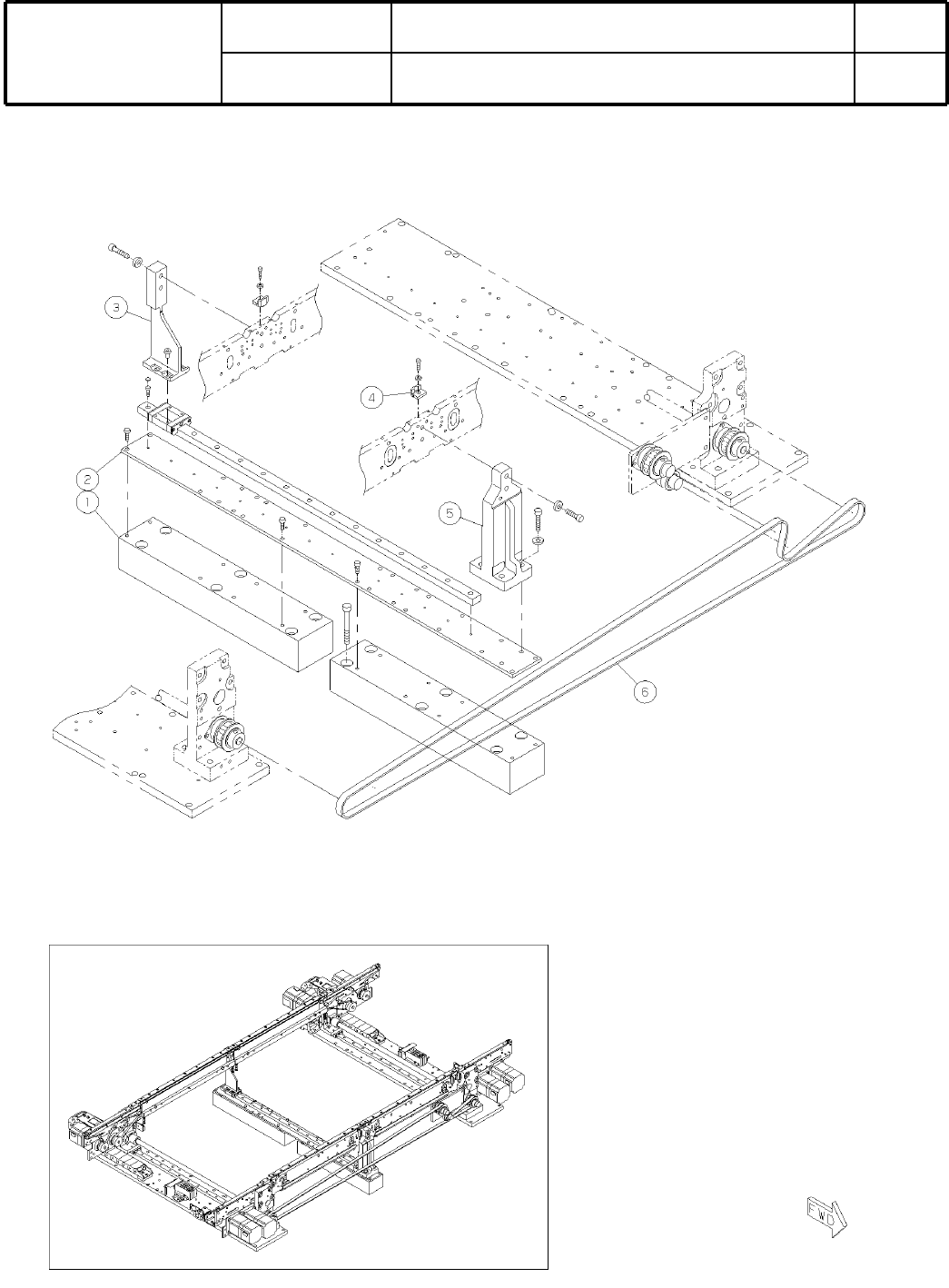 3

4

2

1

5

6

FWD