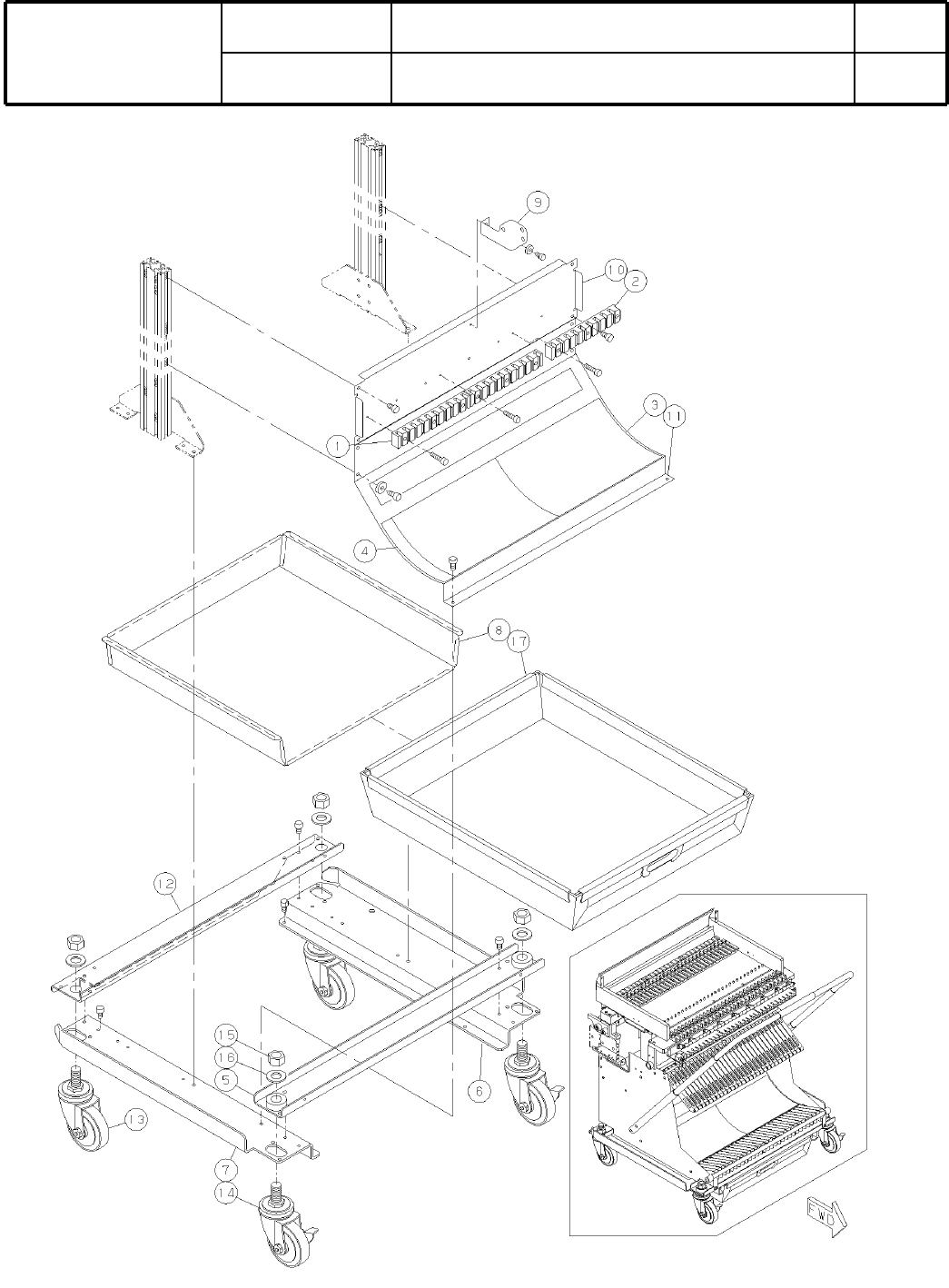 9
10
2
3
11
1
4
8
17
12
15
16
5
6
13
7
14
FWD