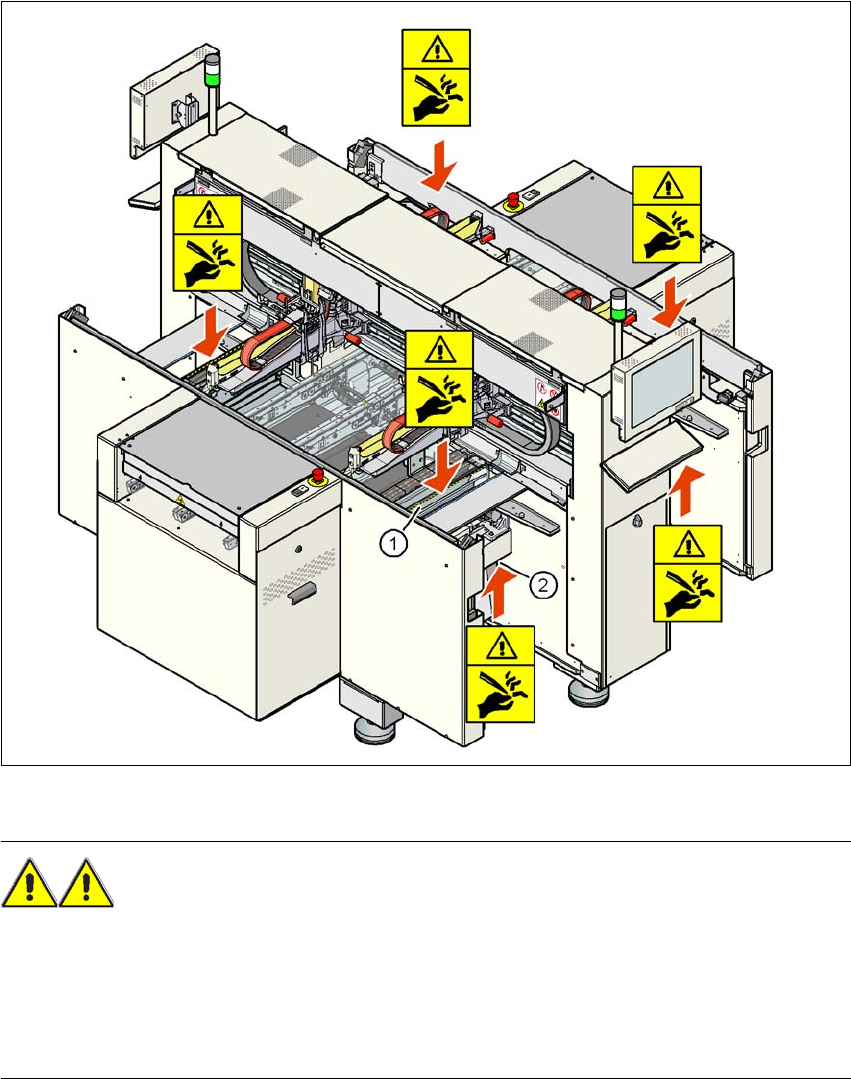 1

2