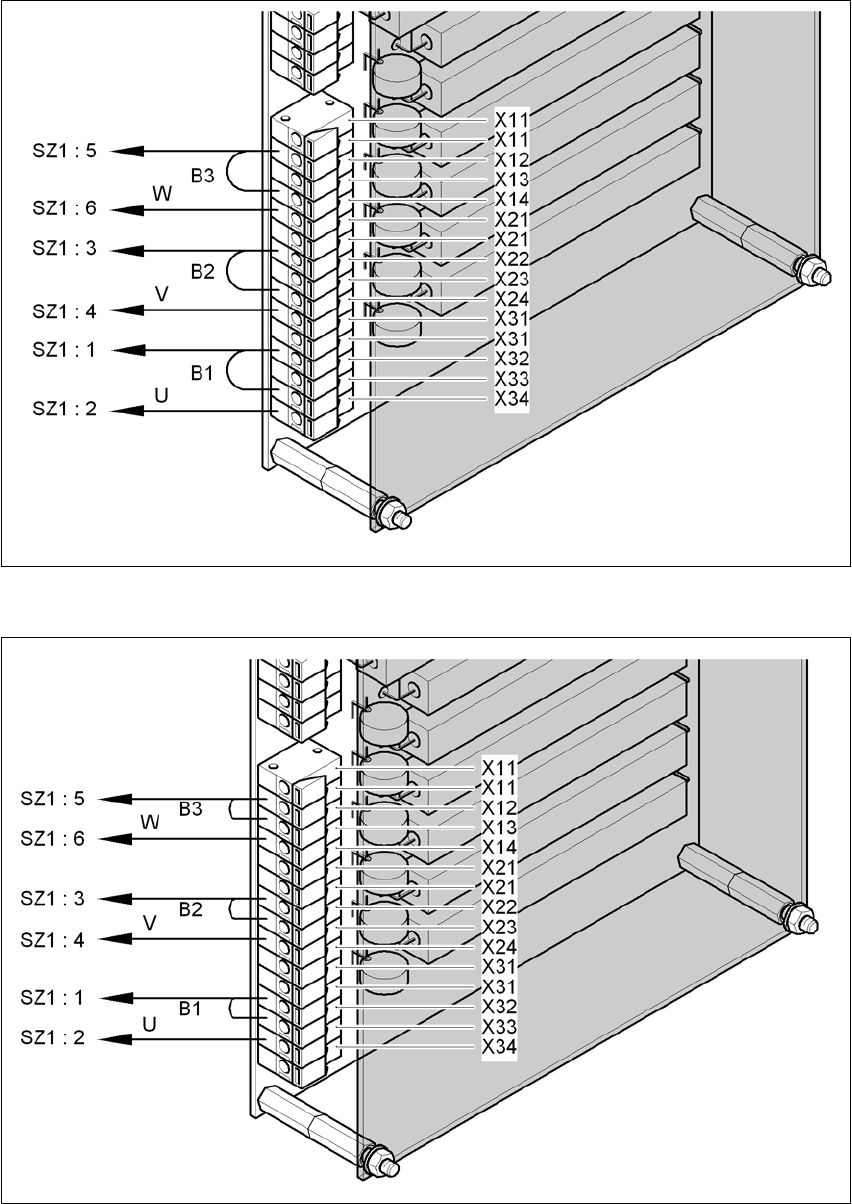 SZ1 : 5
B3
W
SZ1 : 6
SZ1 : 3
B2
V
SZ1 : 4
SZ1 : 1
B1
U
SZ1 : 2
X11
X11
X12
X13
X14
X21
X21
X22
X23
X24
X31
X31
X32
X33
X34

SZ1 : 5
B3
W
SZ1 : 6
SZ1 : 3
B2
V
SZ1 : 4
SZ1 : 1
B1
U
SZ1 : 2
X11
X11
X12
X13
X14
X21
X21
X22
X23
X24
X31
X31
X32
X33
X34