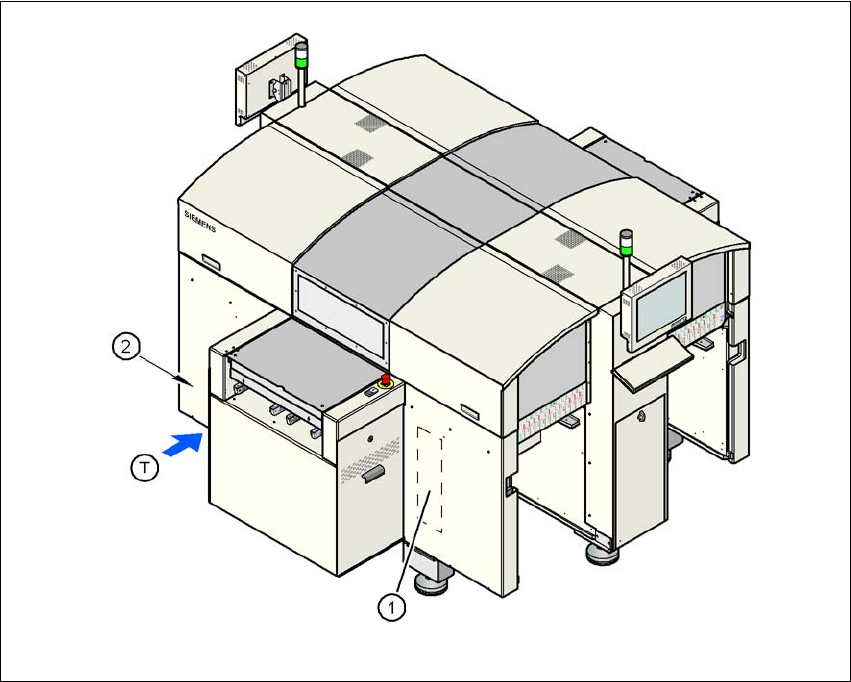 SIEMENS

2

T

1