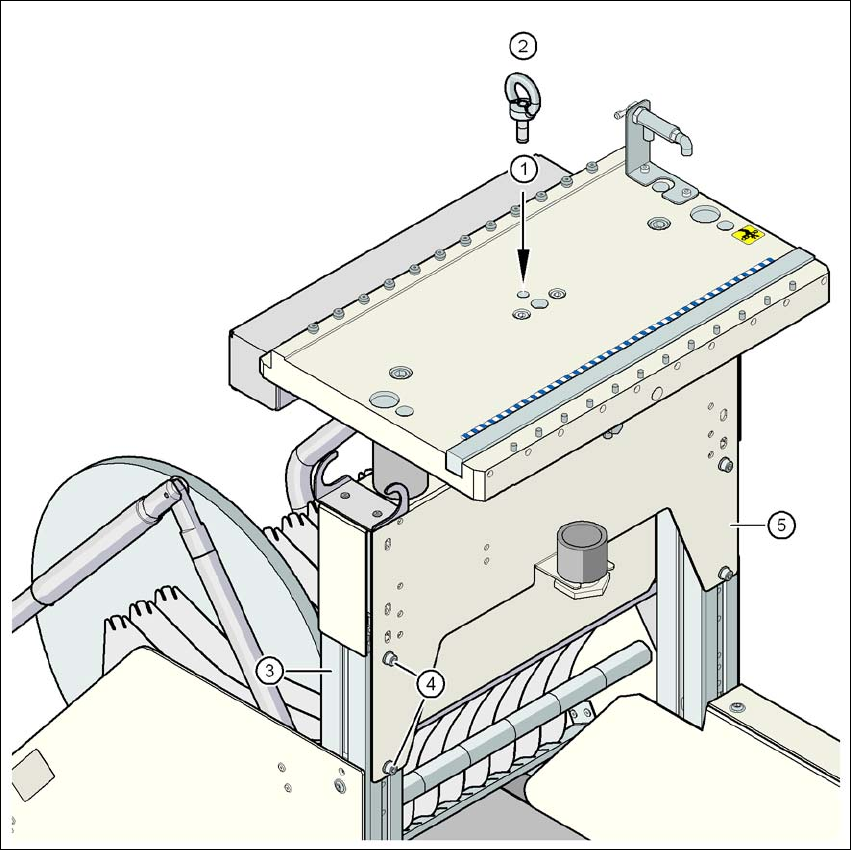 2
1
5
3
4