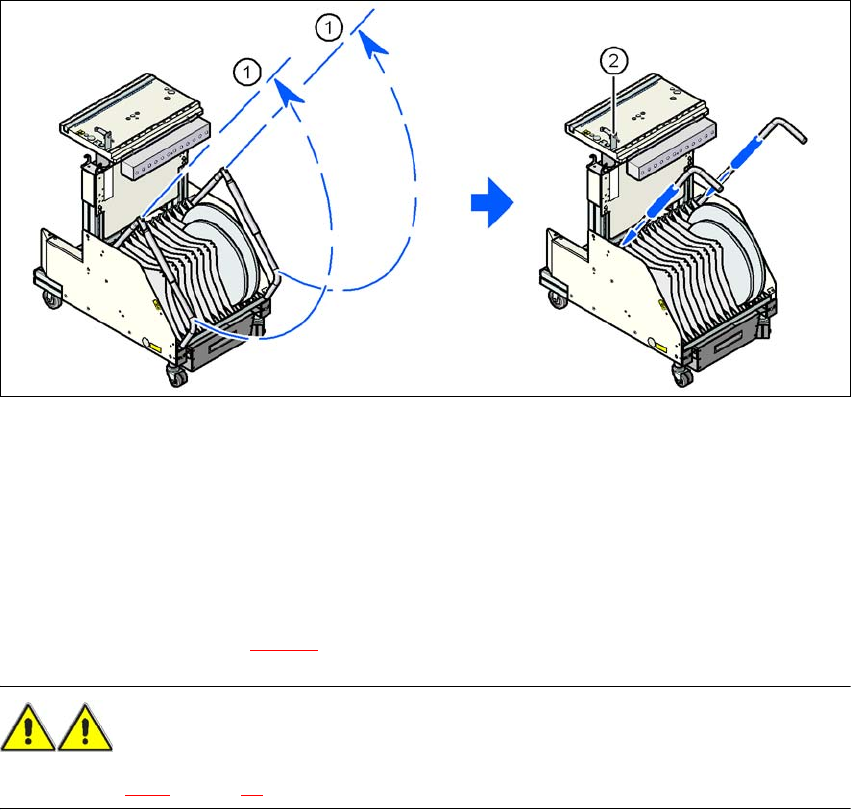 1
1
2