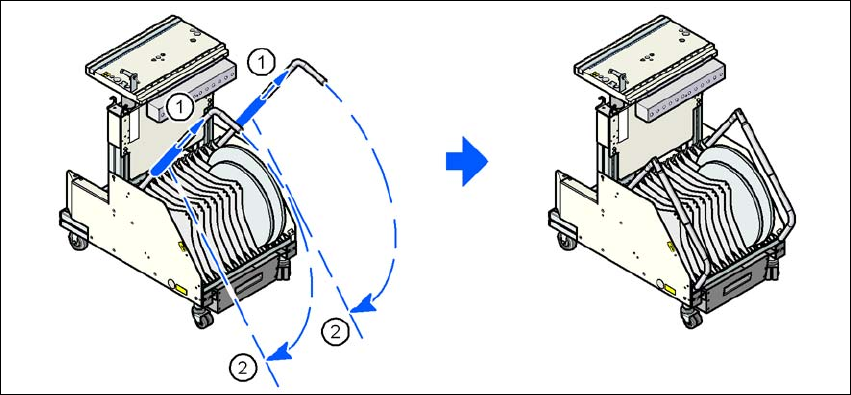 1
1
2
2