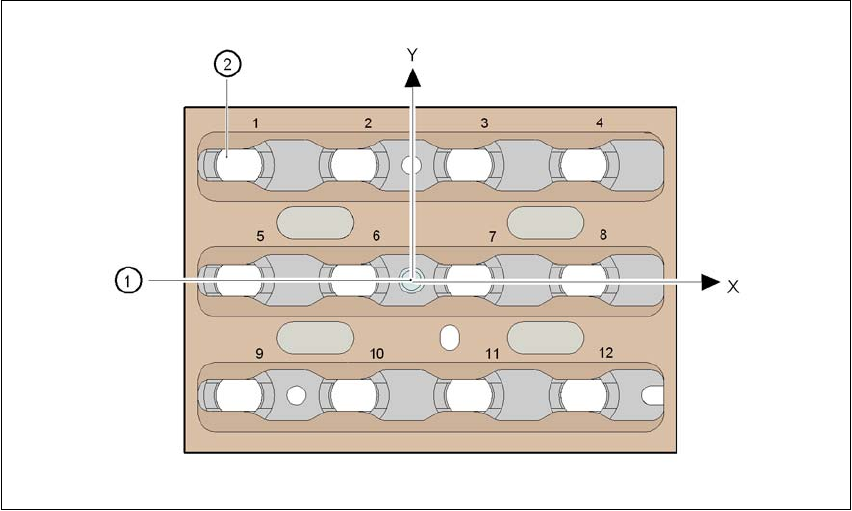 2
Y
1
2
3
4
5
6
7
8
1
X
9
10
11
12