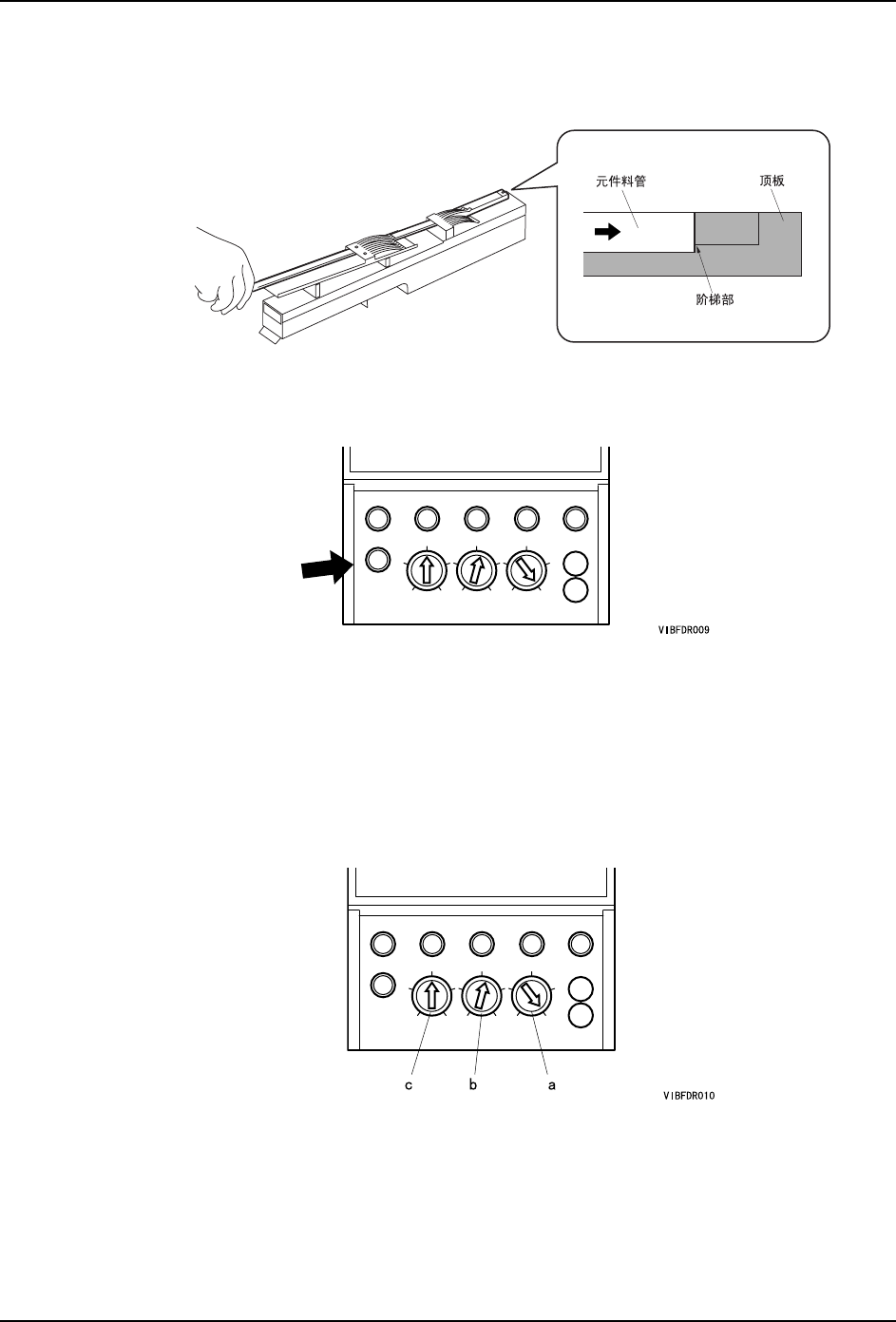 元件料管

顶板

阶梯部

VIBFDR009

c b a

VIBFDR010