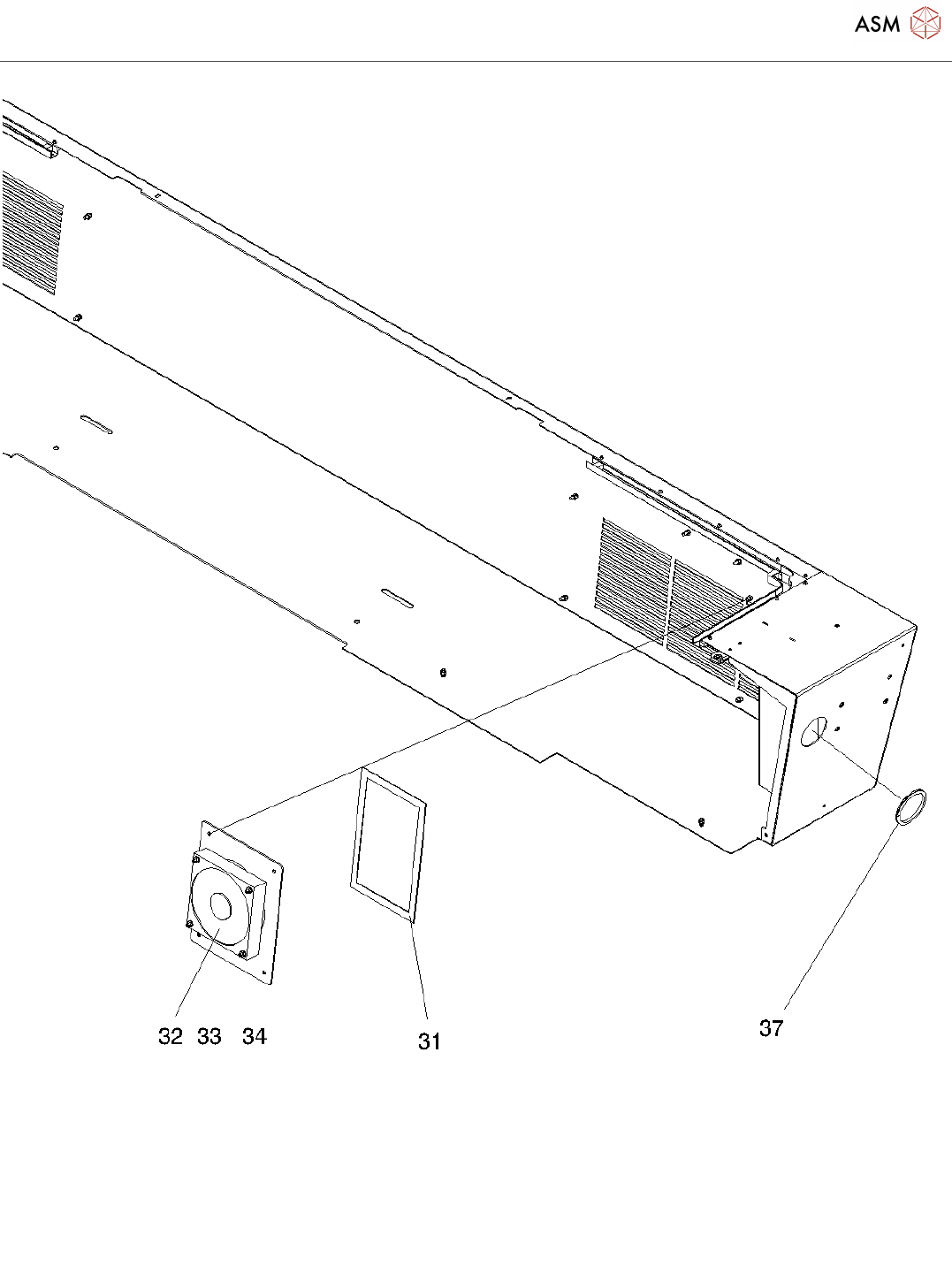 ASM

32 33 34

31

37