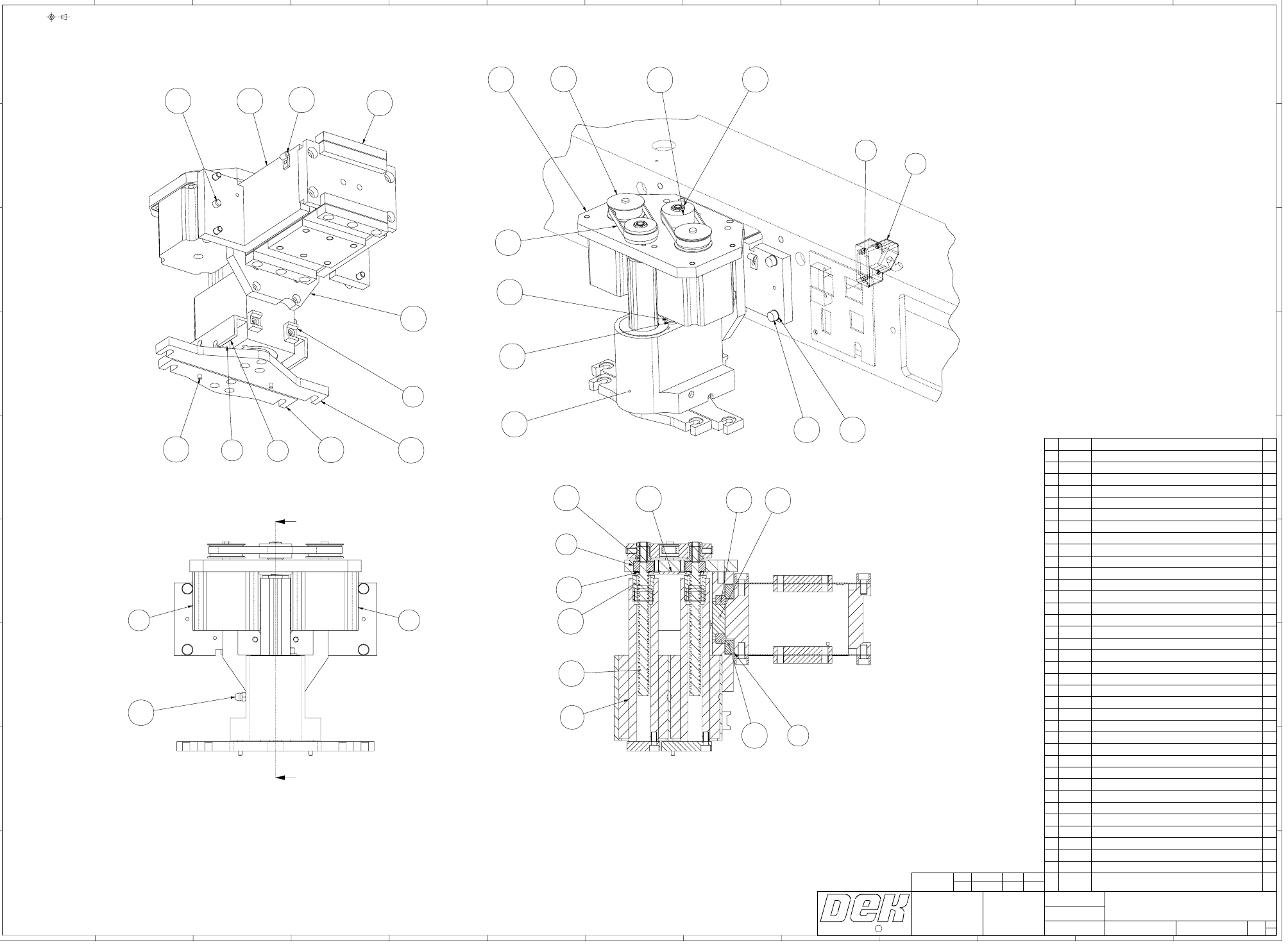 DEK