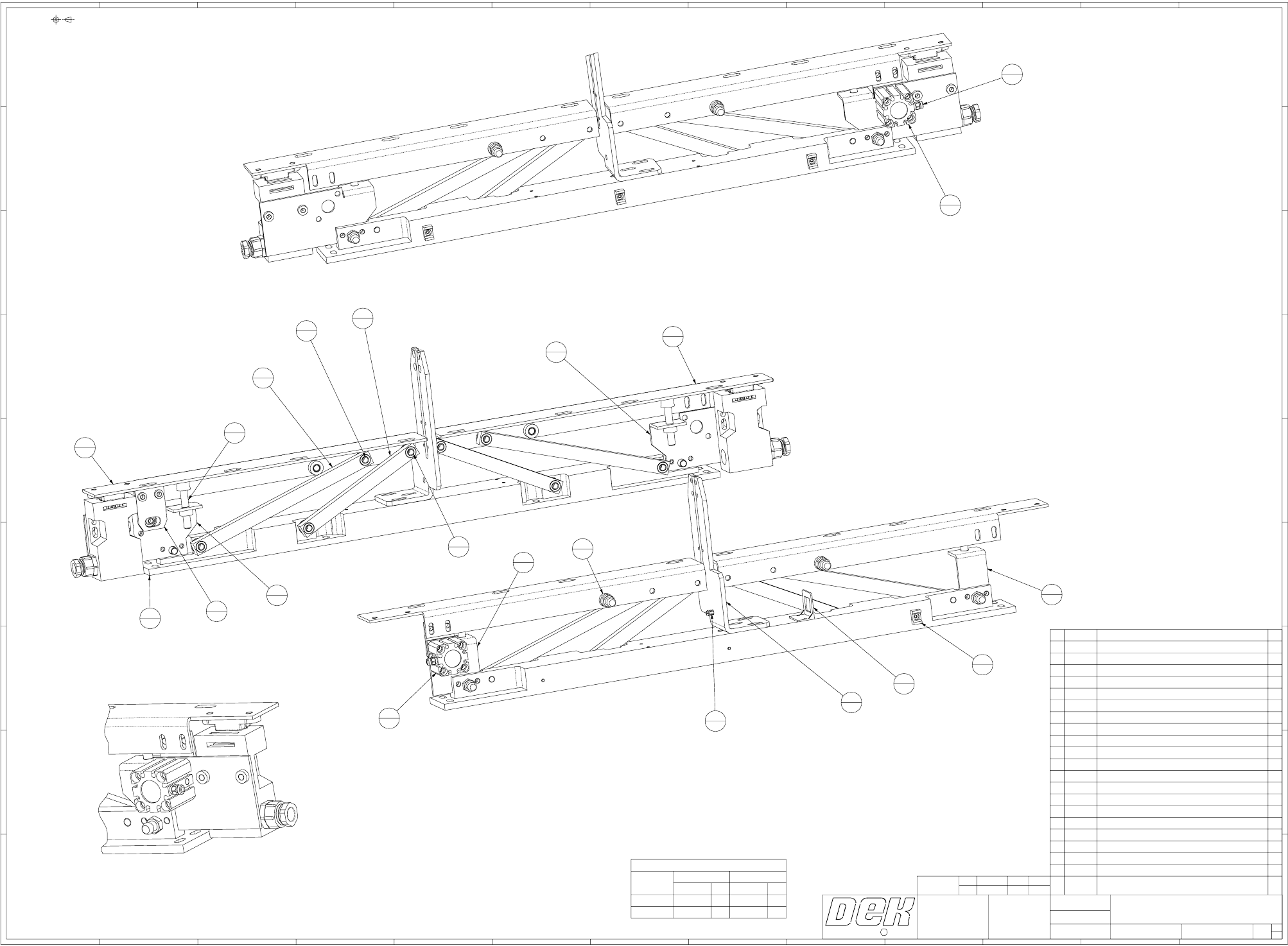 DEK