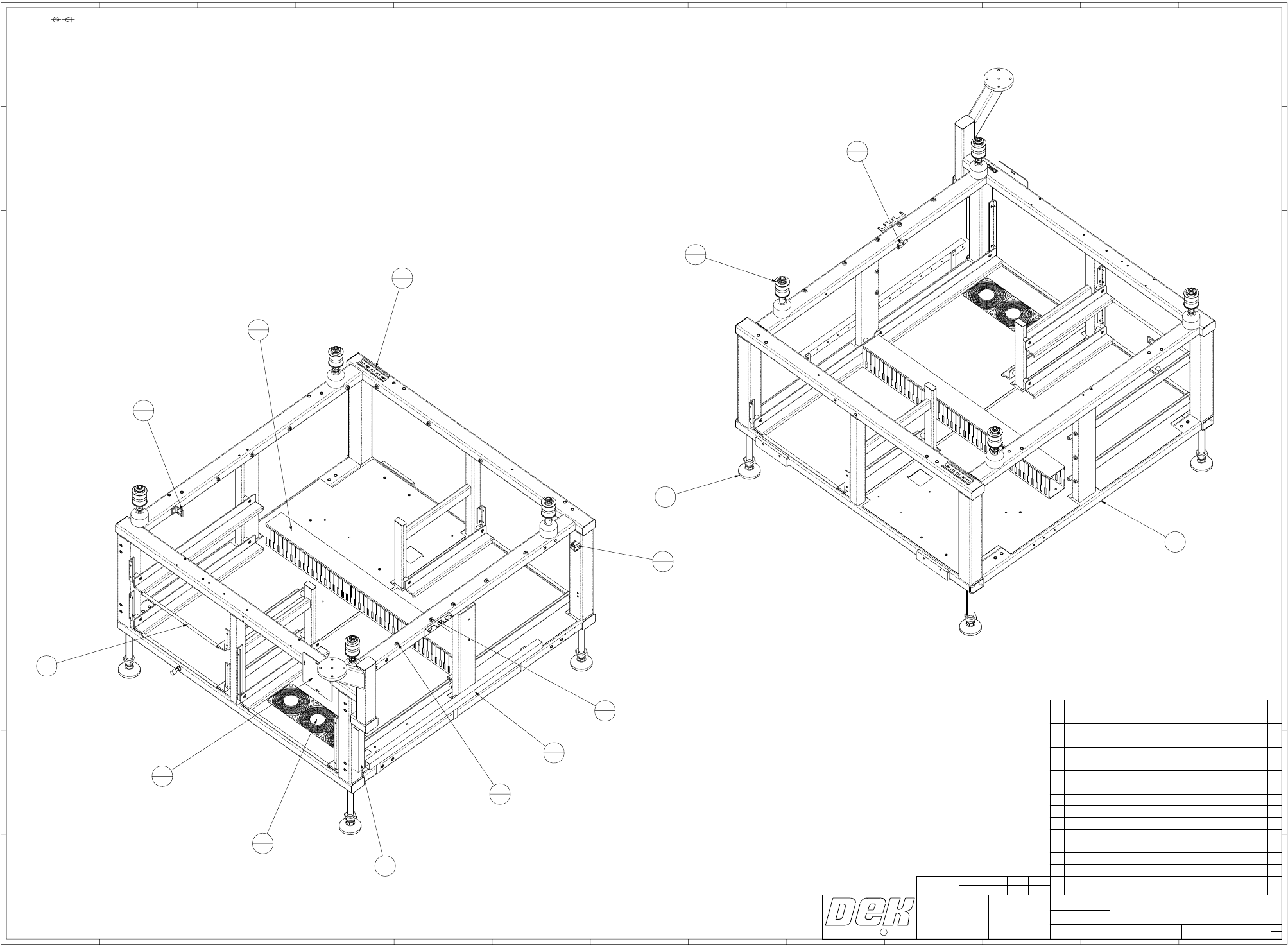 DEK