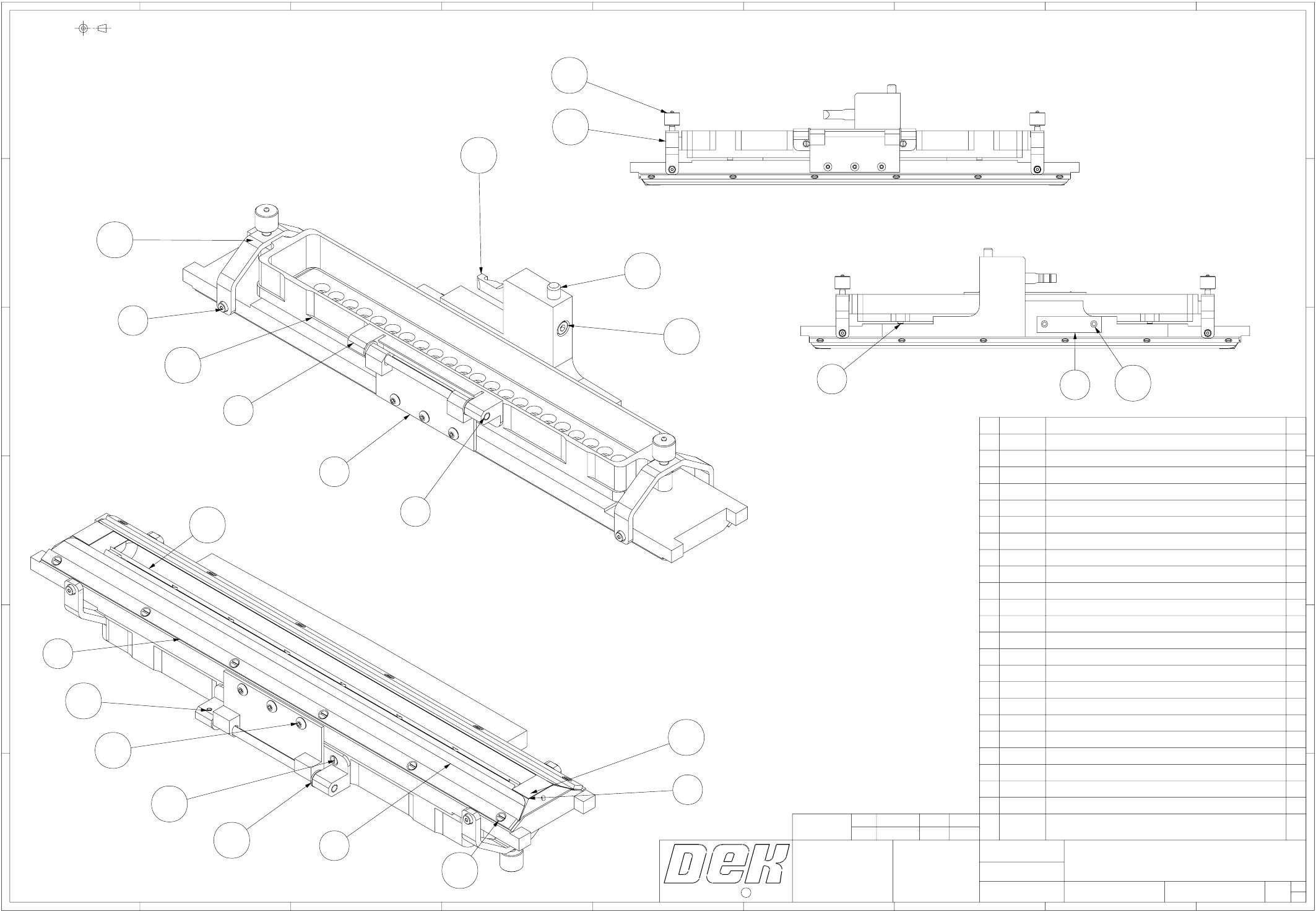 DEK