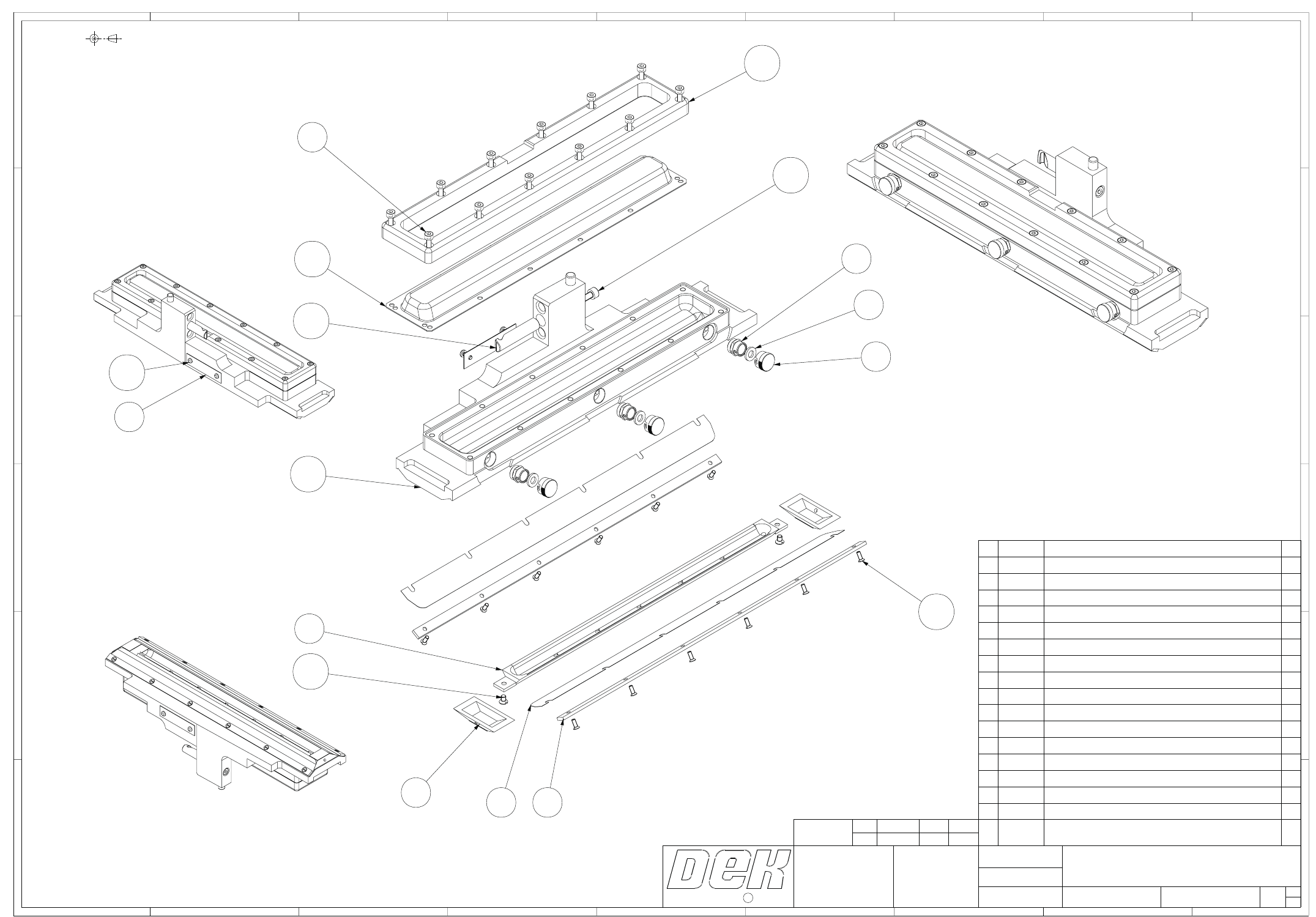 DEK