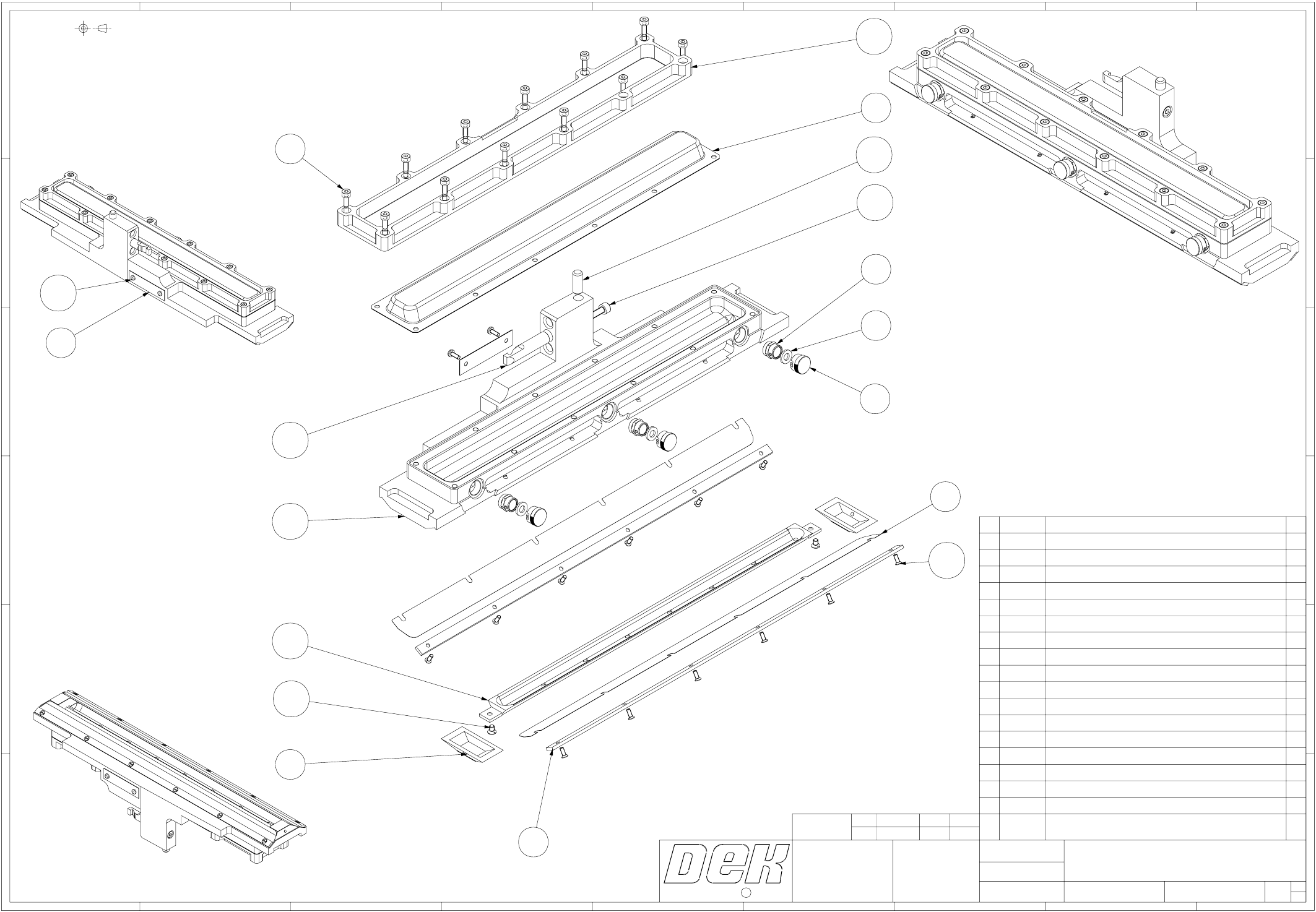 DEK