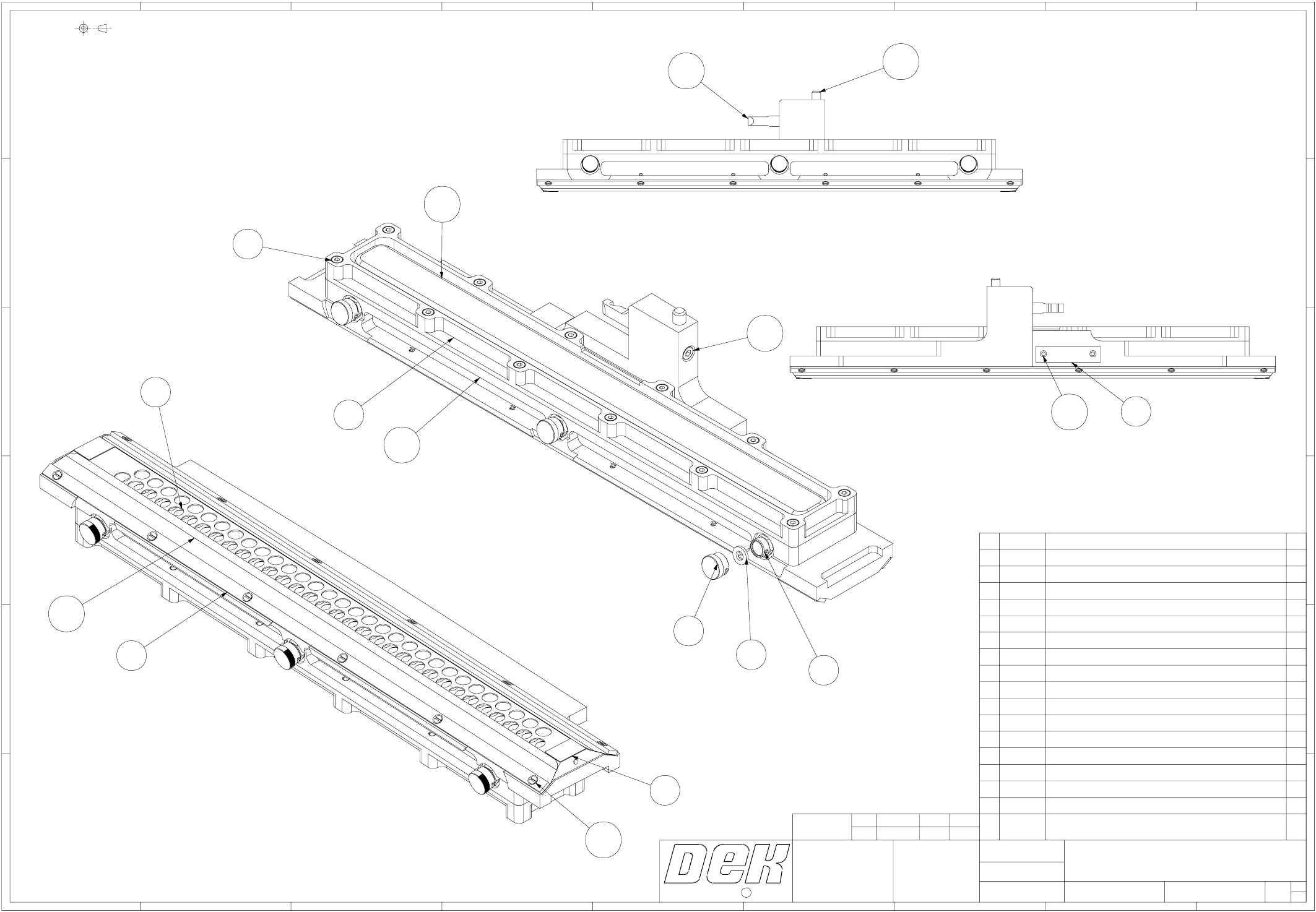 DEK