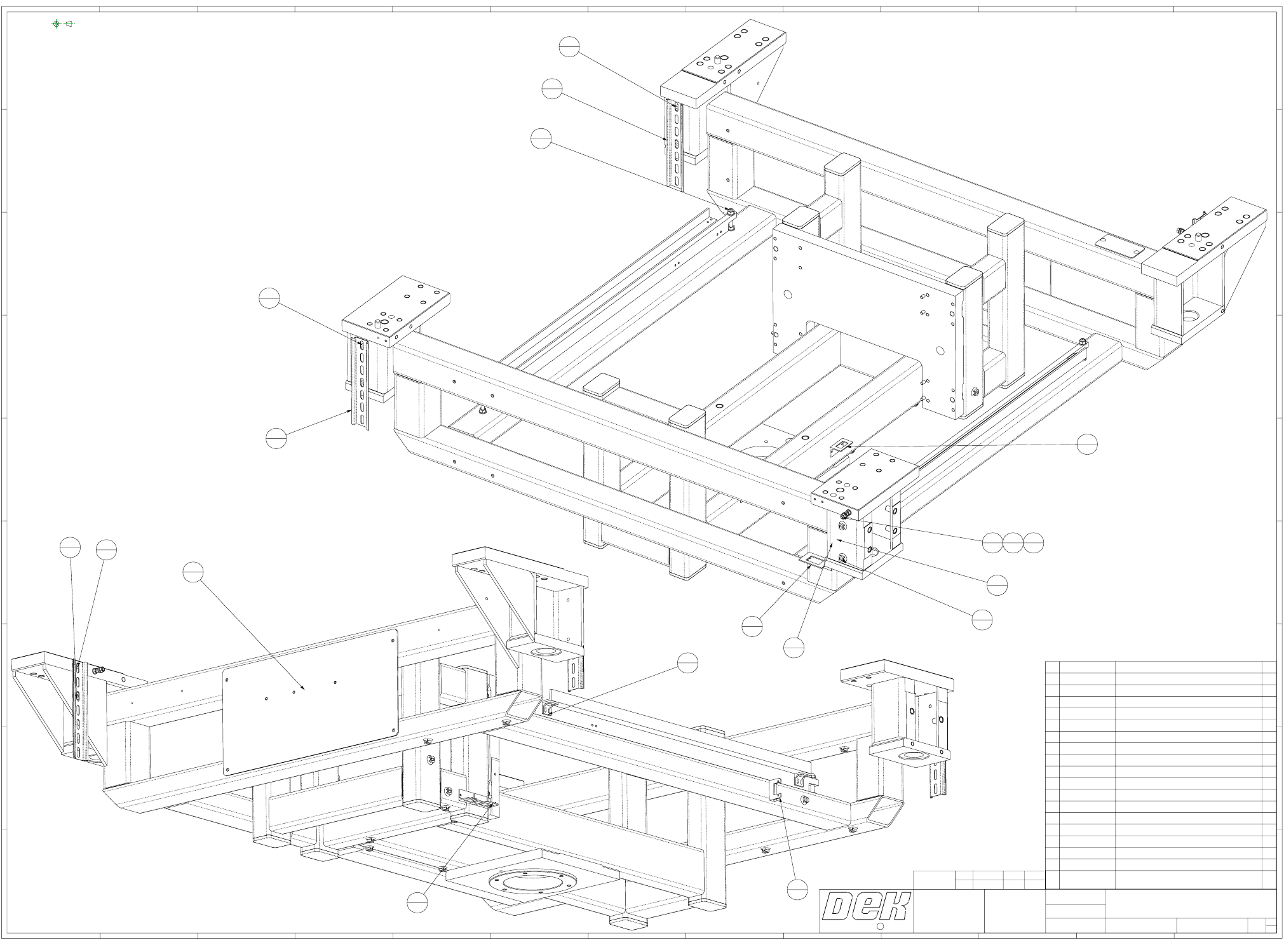 DEK