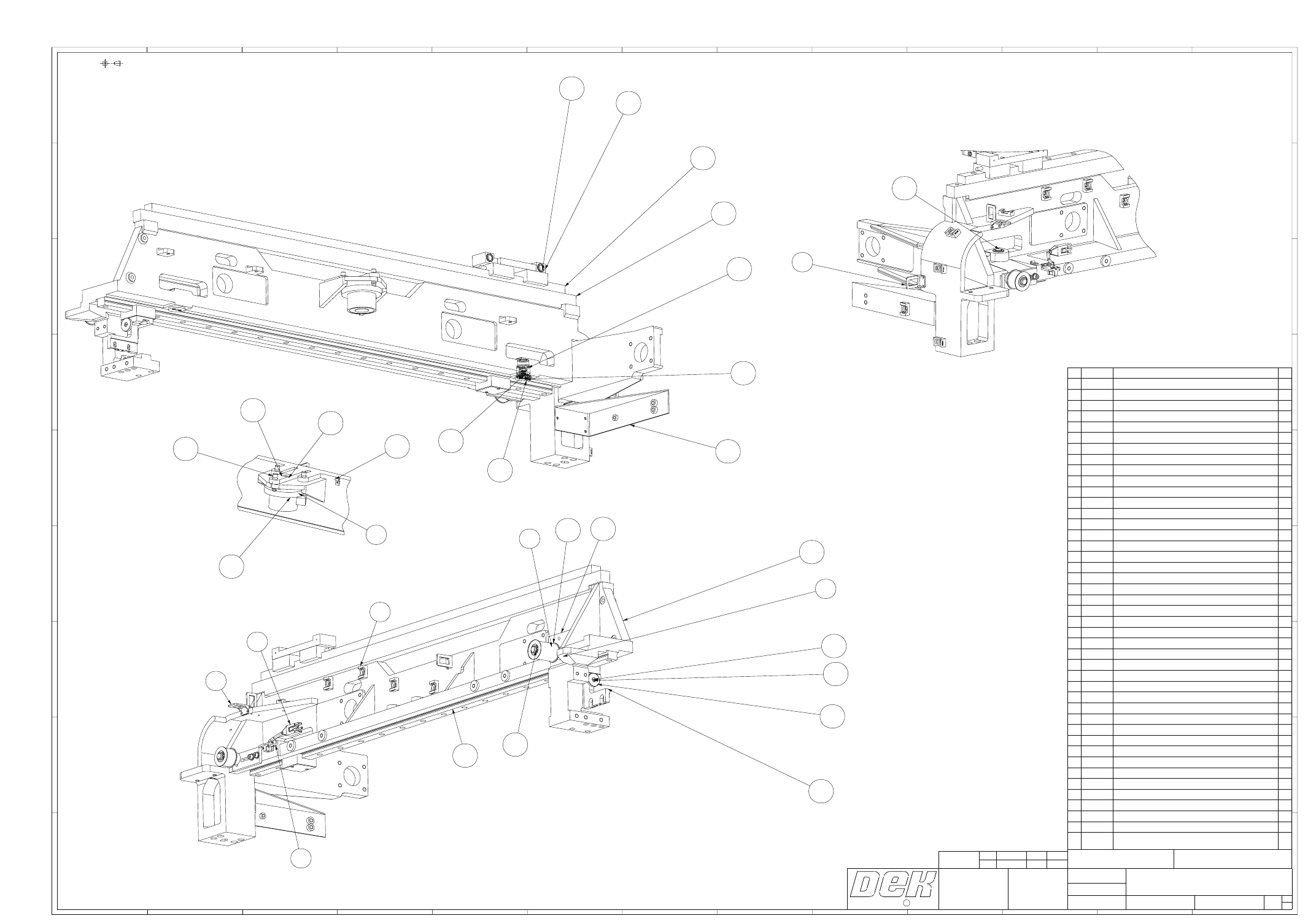 DEK