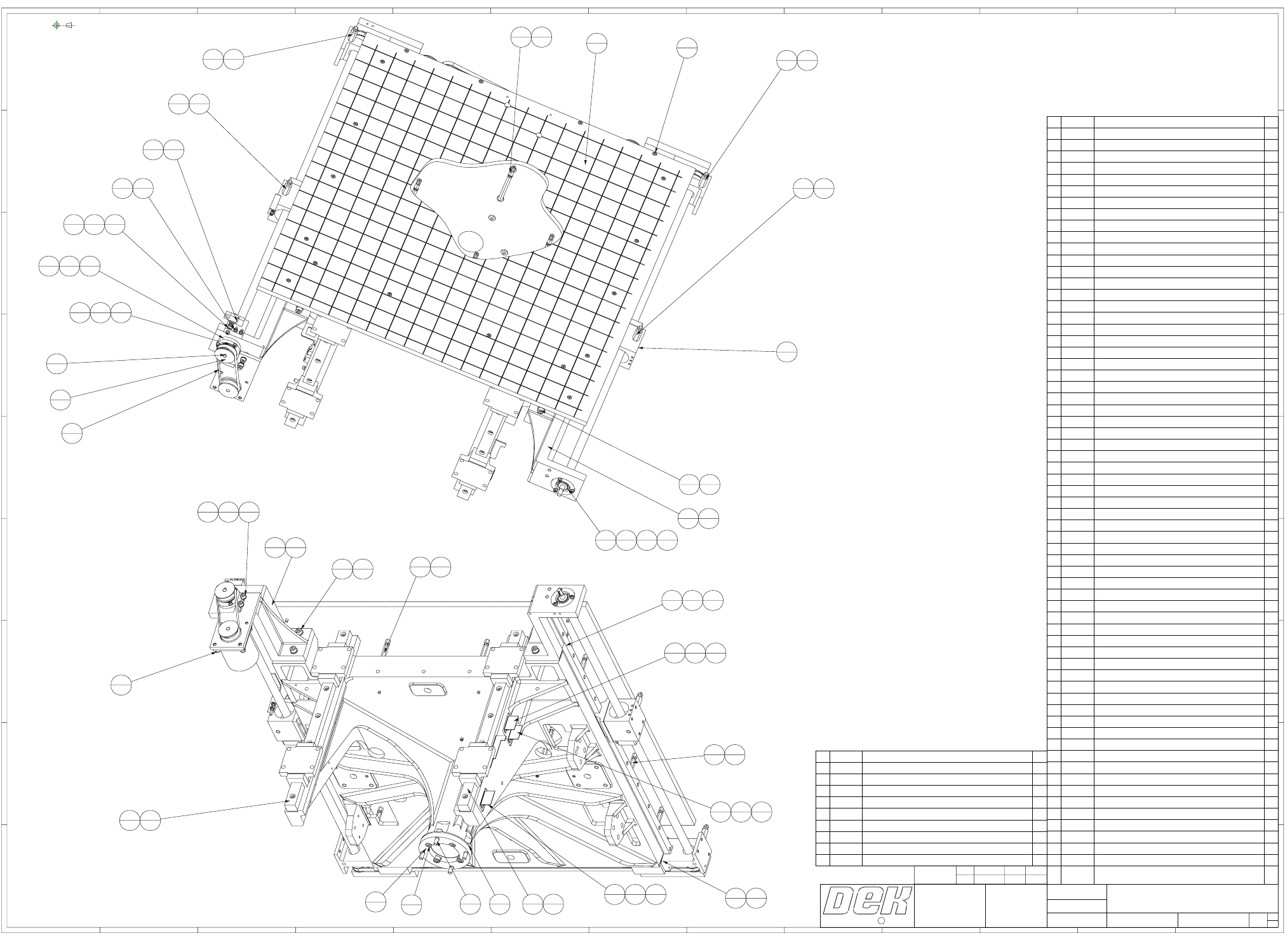 DEK