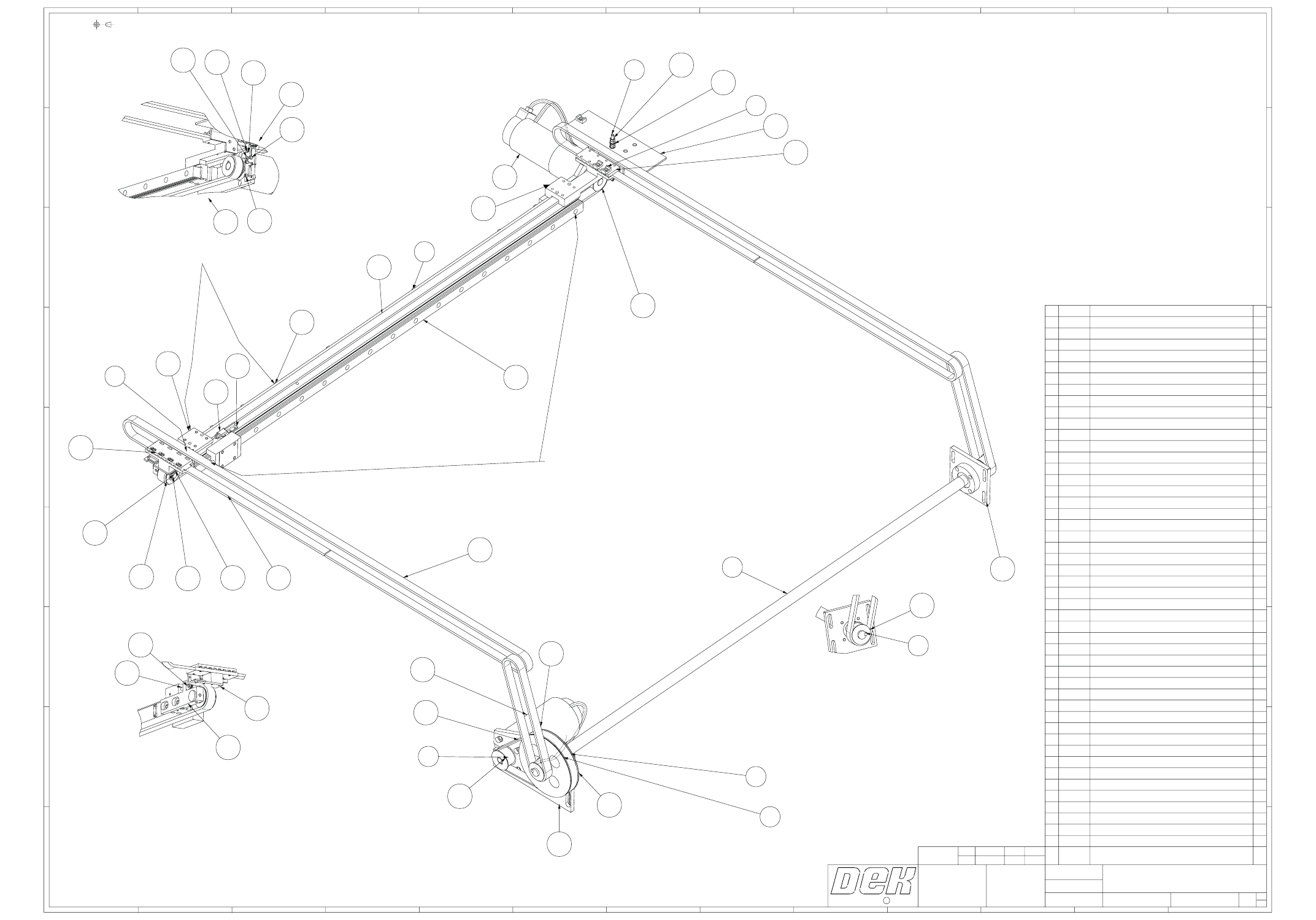 DEK