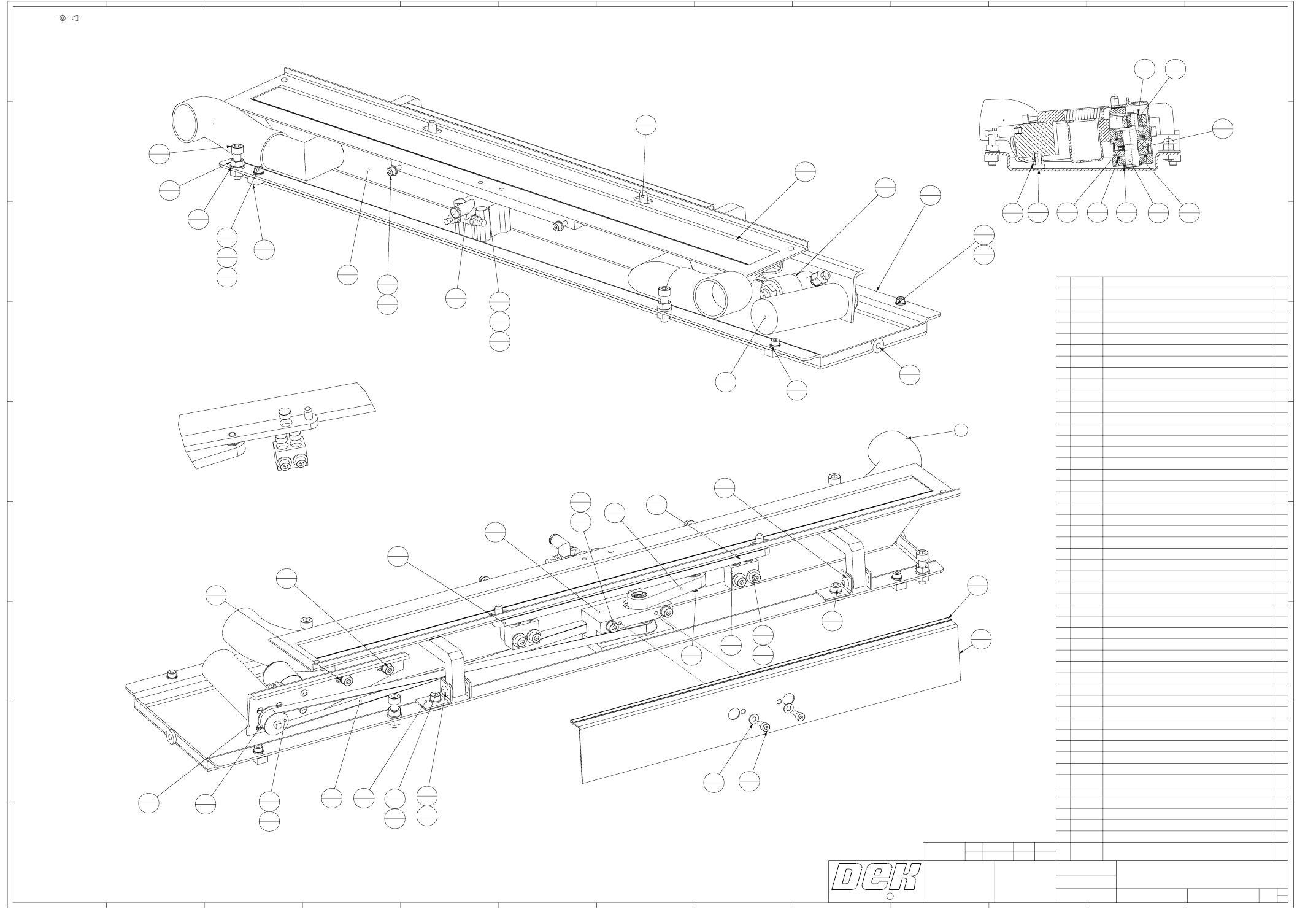 DEK