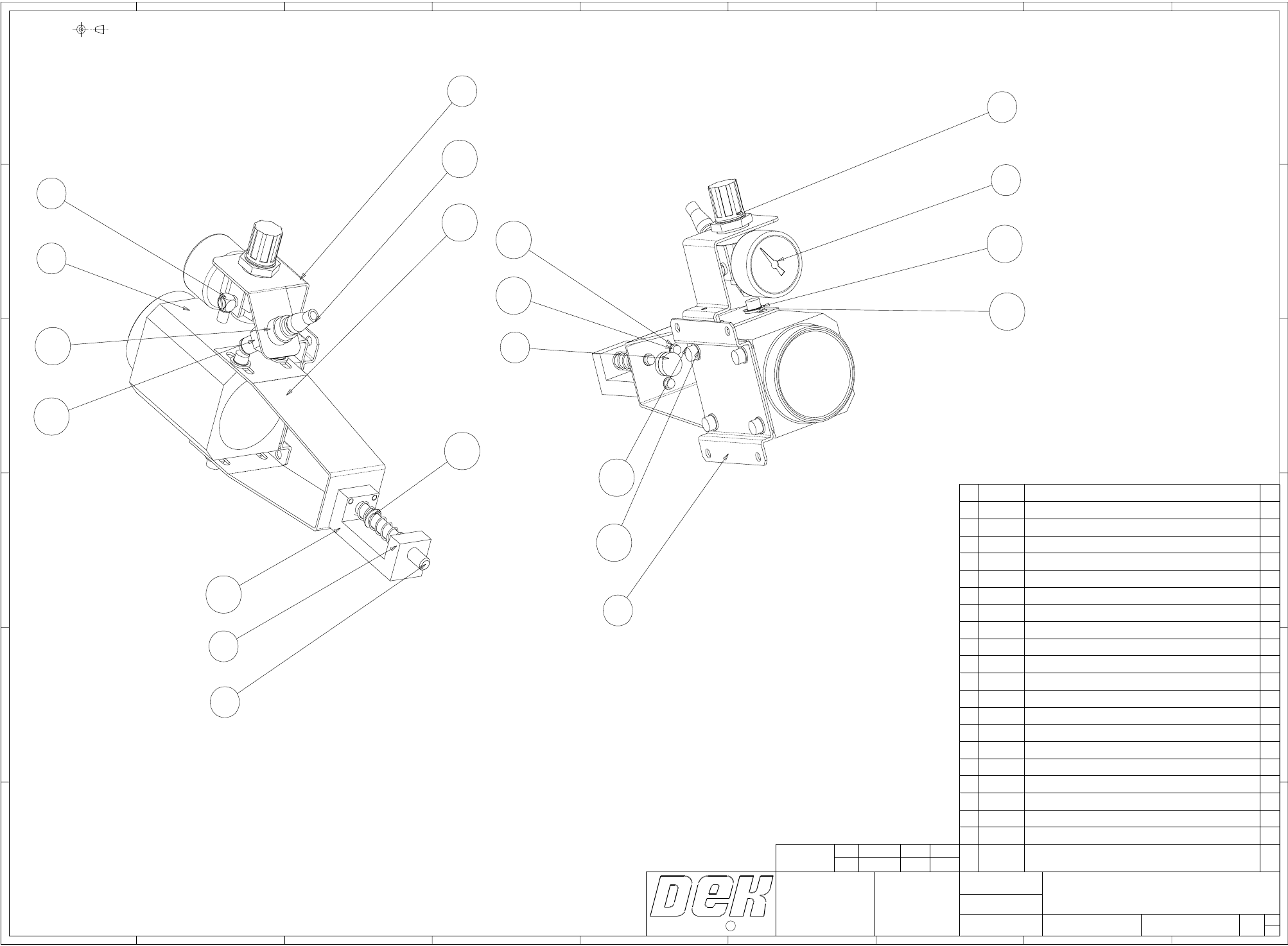 DEK