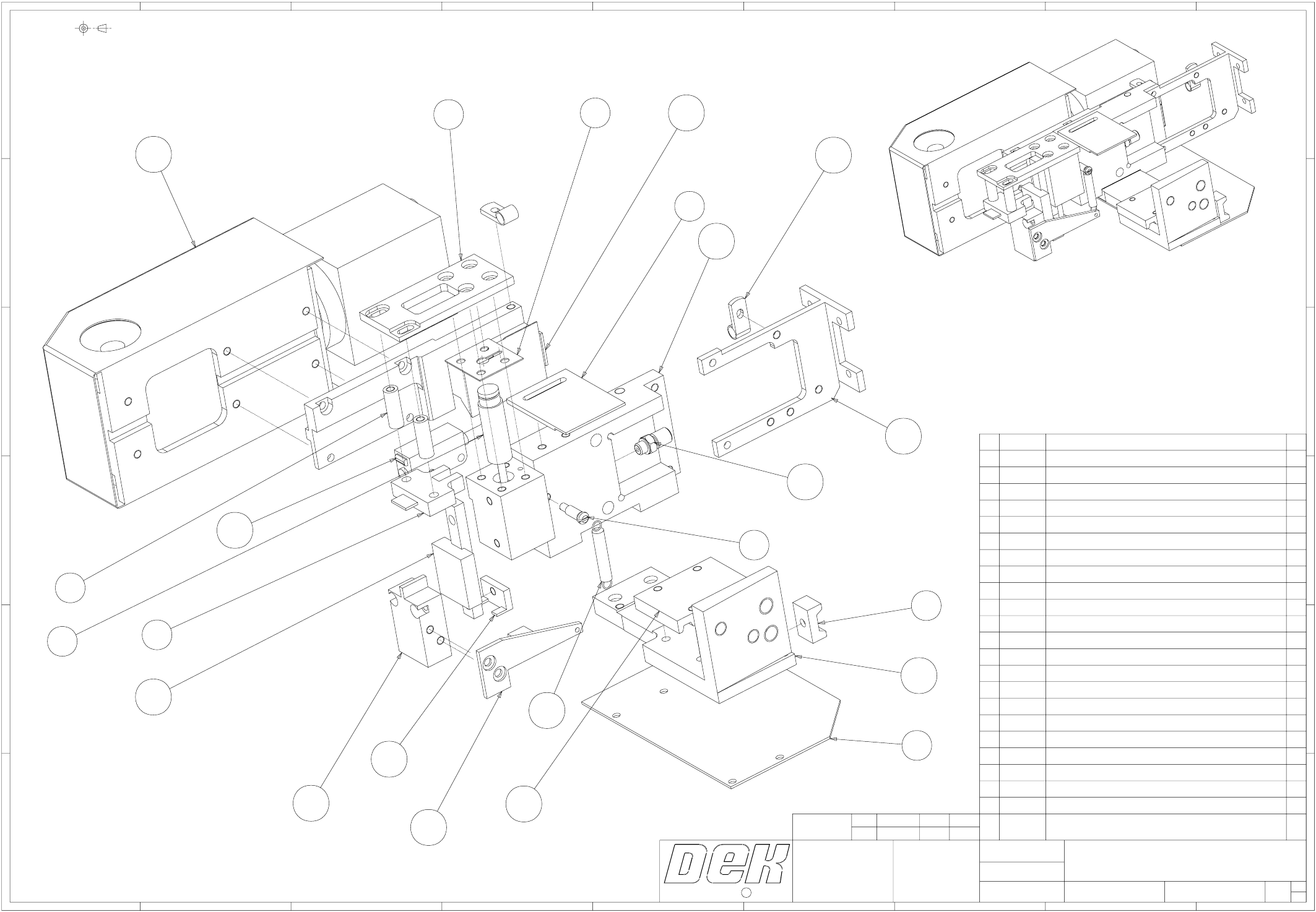 DEK