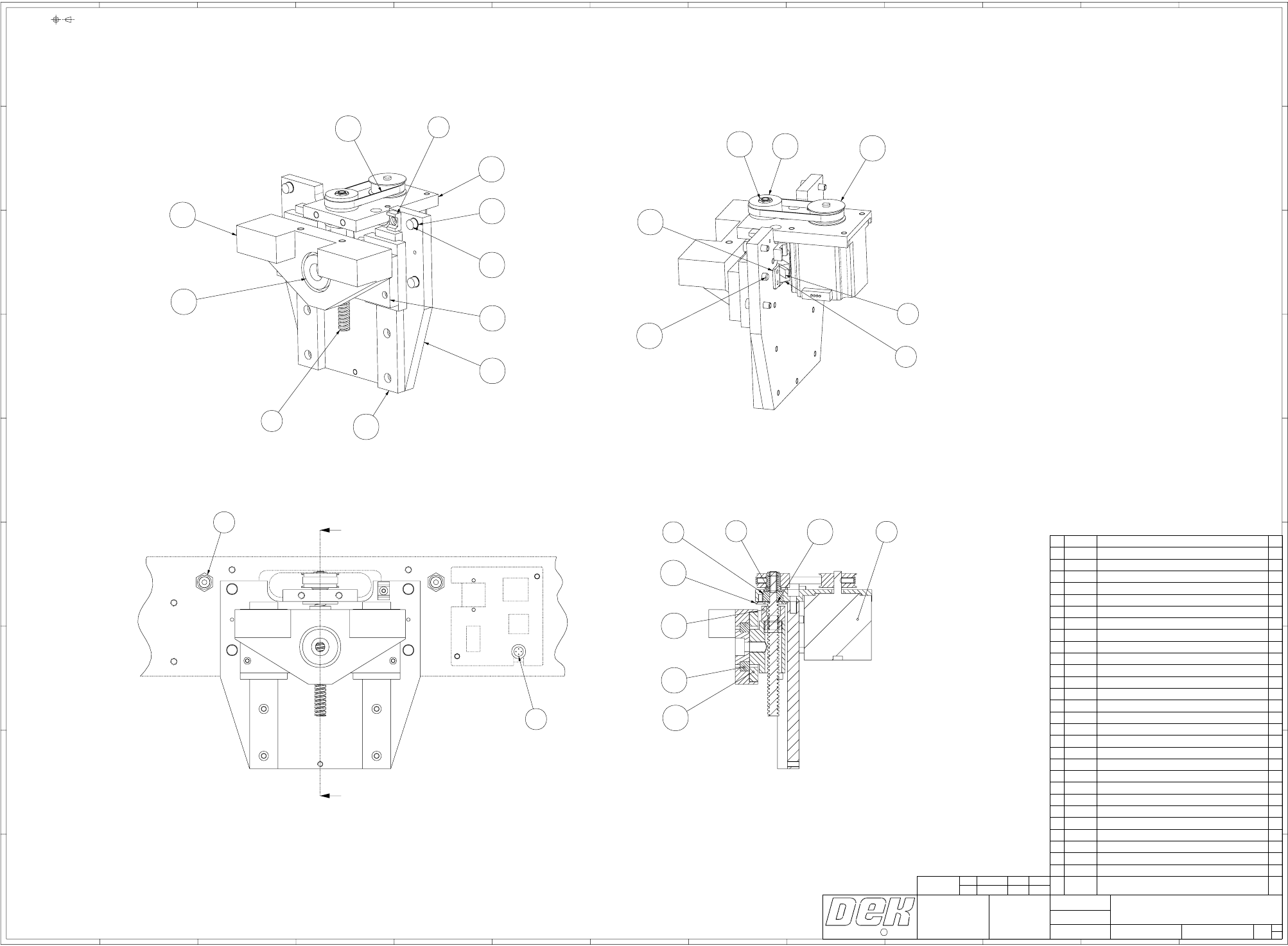 DEK