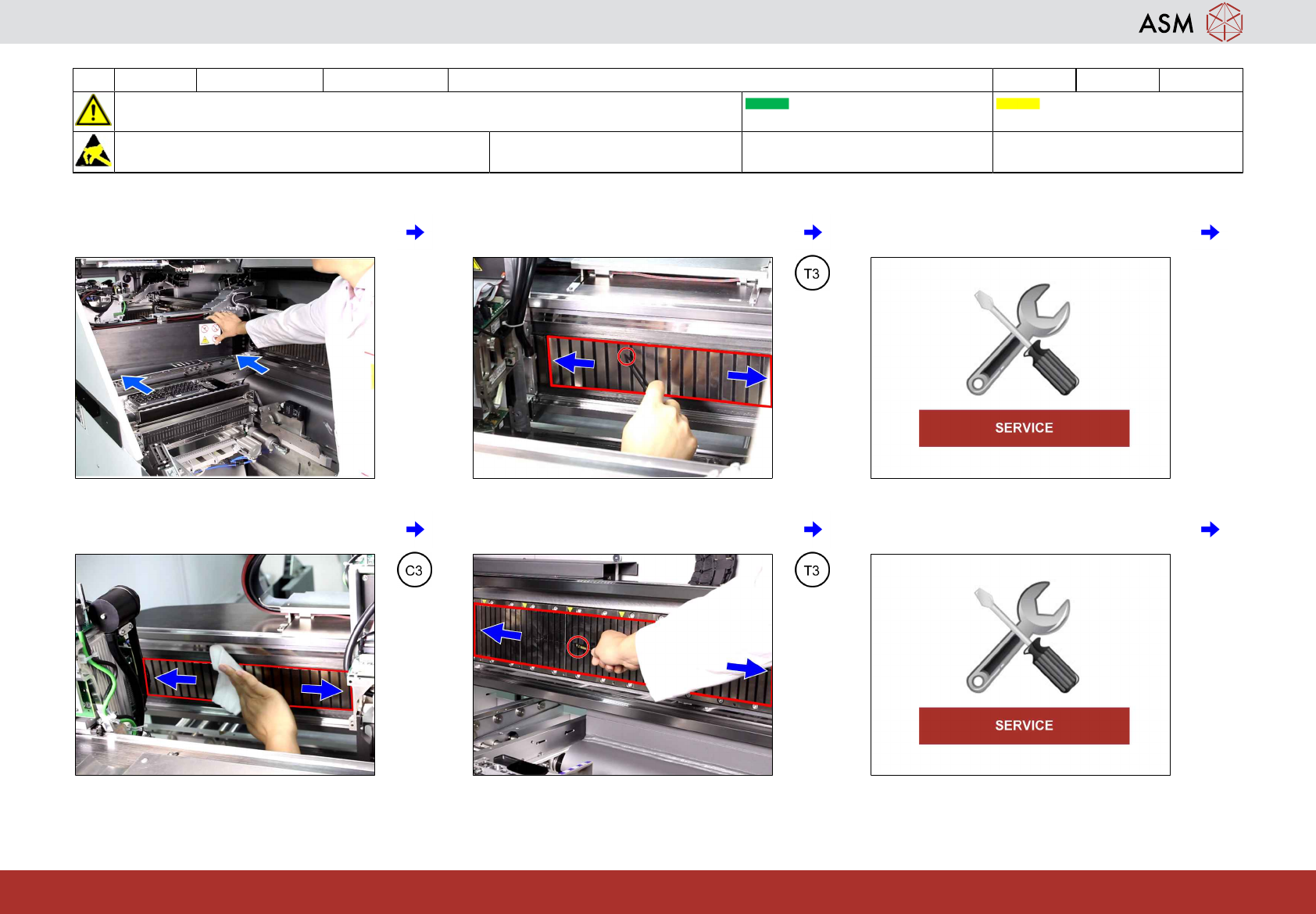 ASM

T3

SERVICE

C3

T3

SERVICE