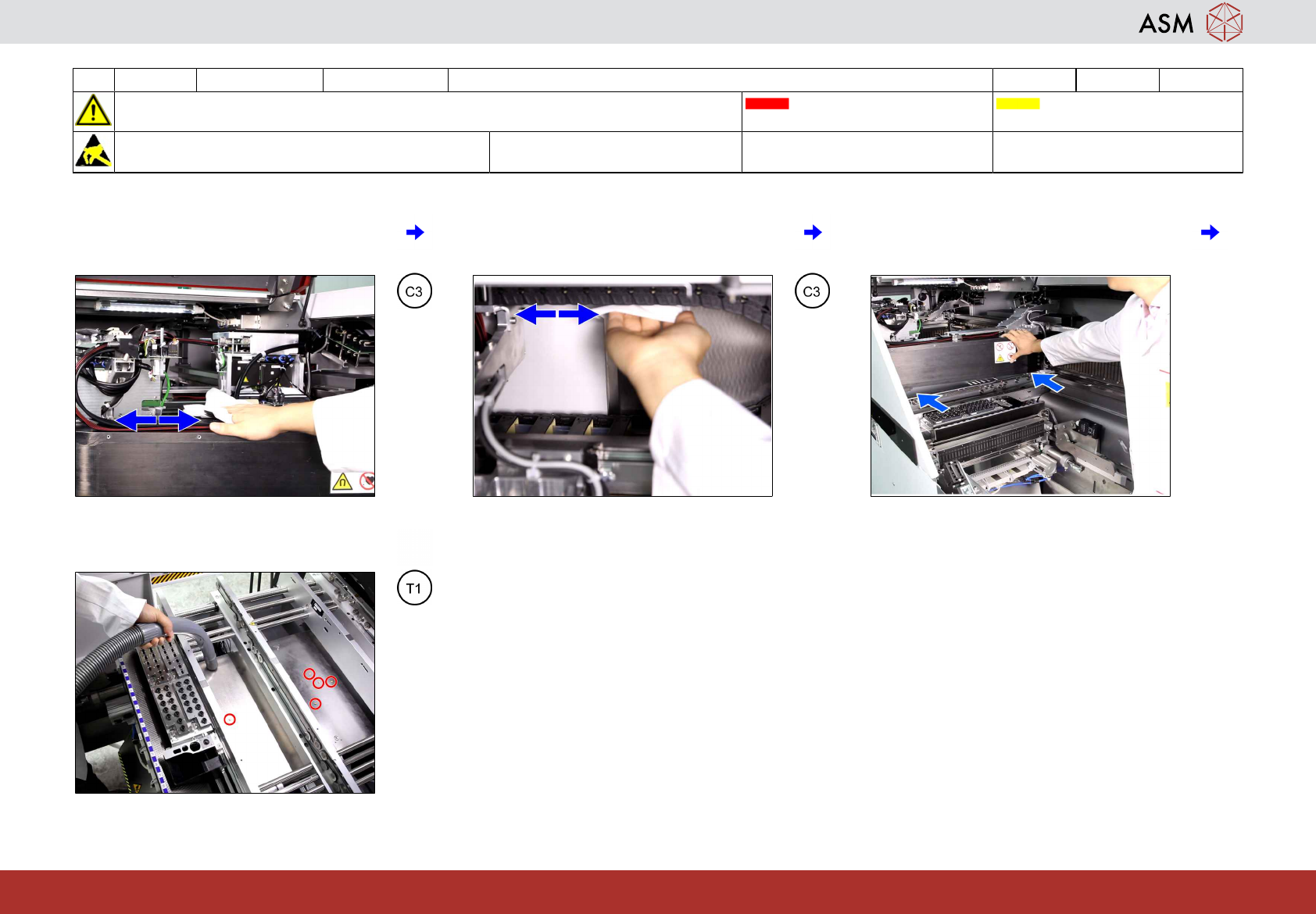 ASM

C3

C3

T1