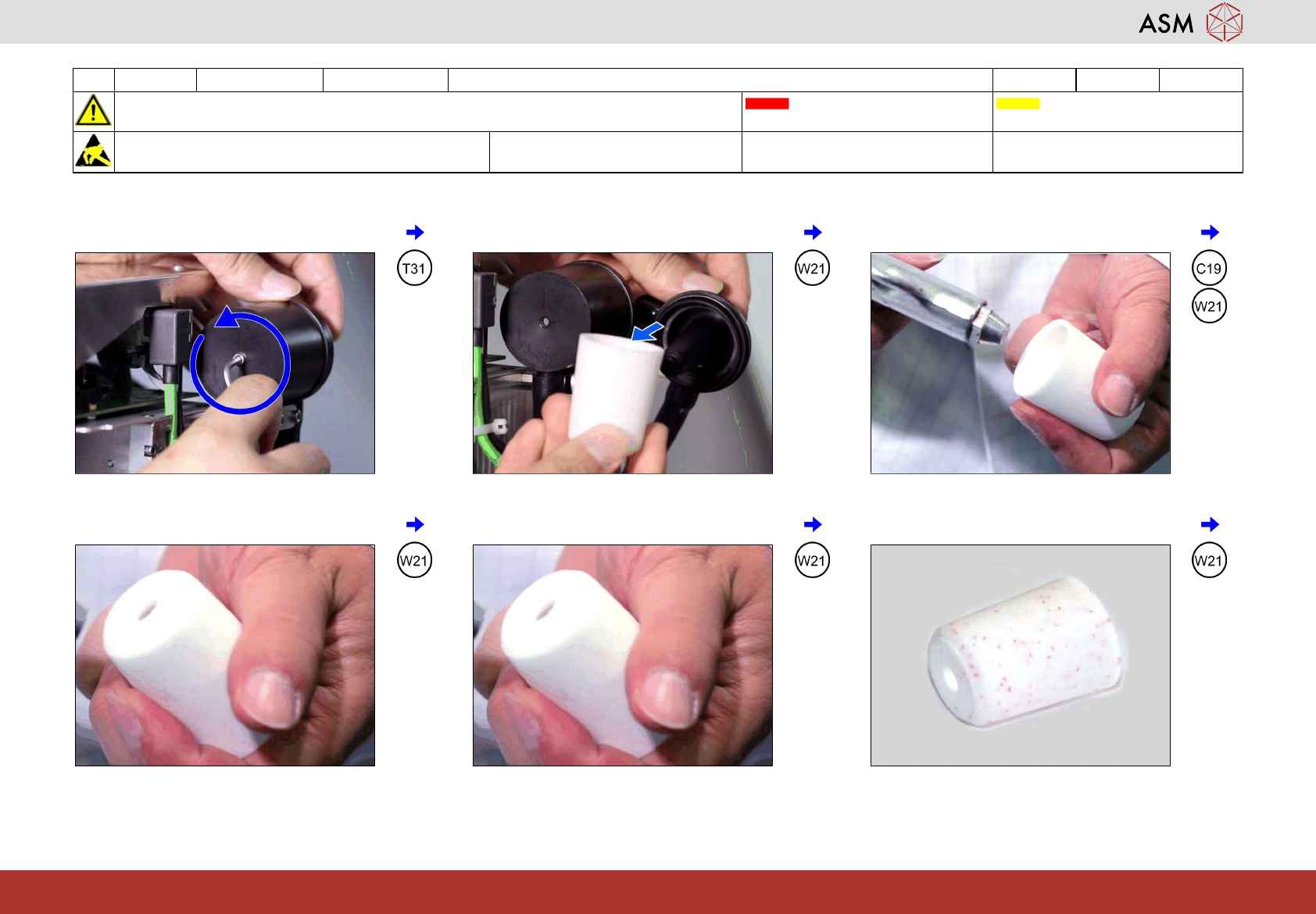 ASM

T31

W21

C19

W21

W21

W21

W21