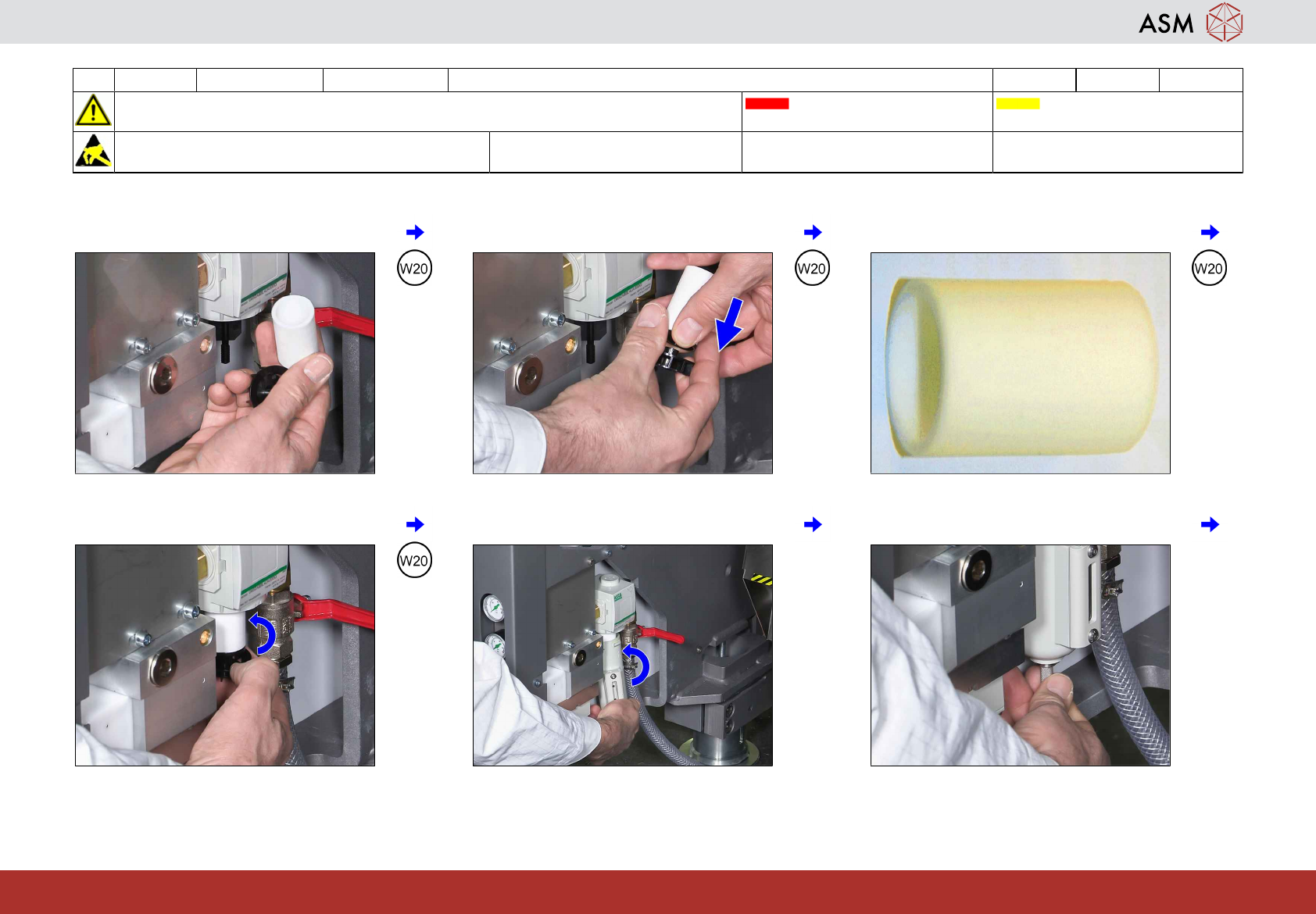 ASM

W20

W20

W20

W20