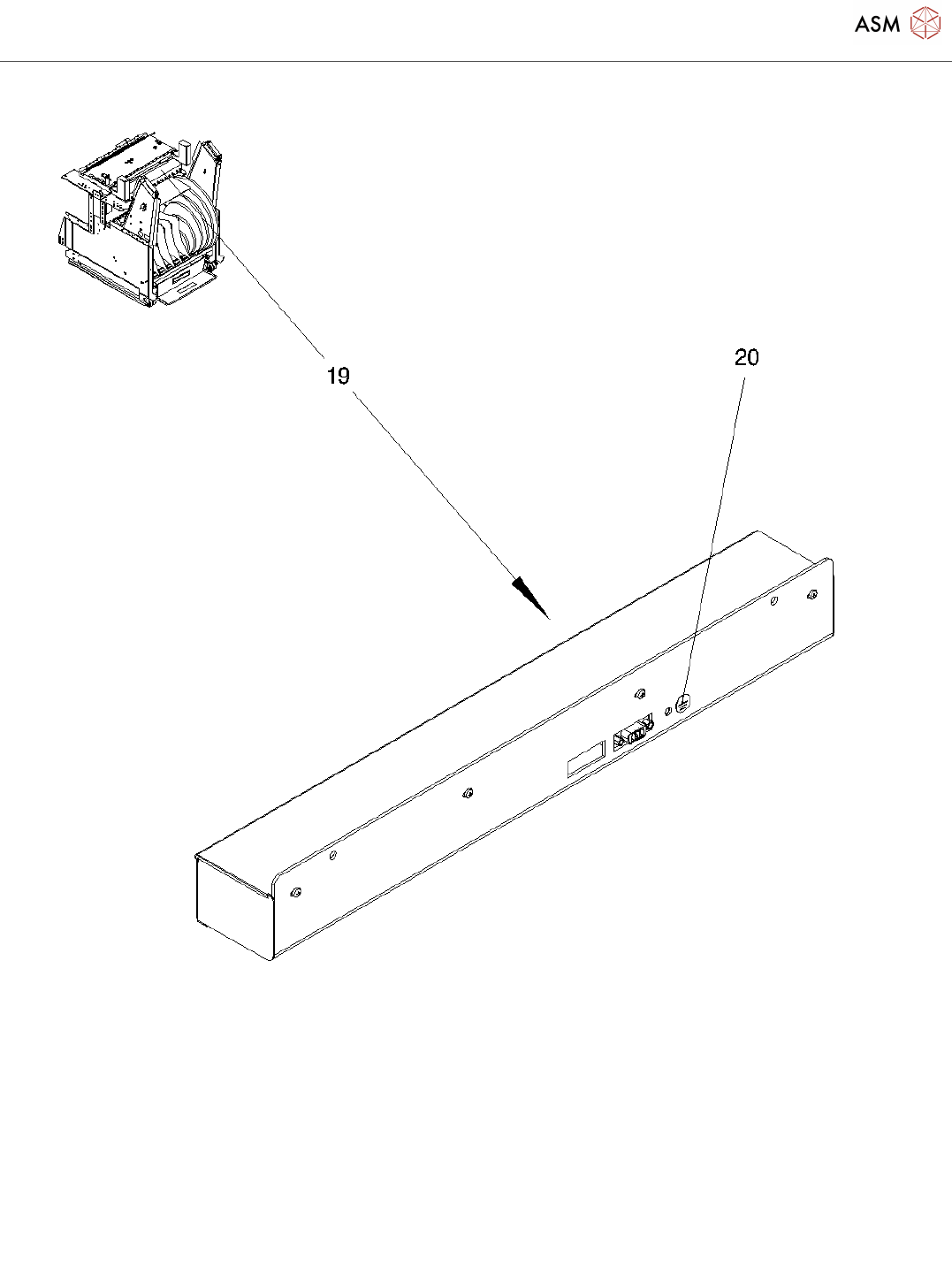 ASM

19

20