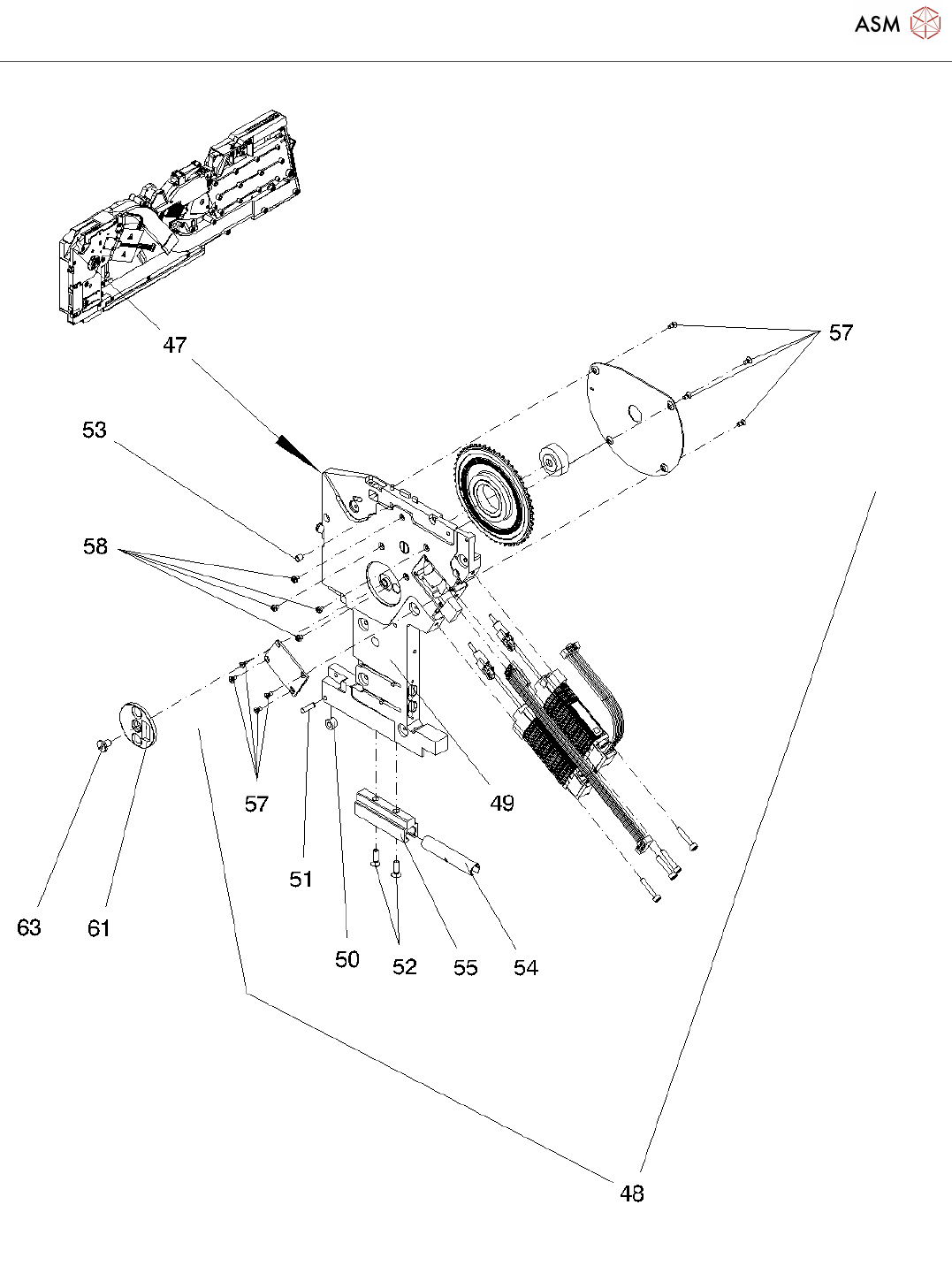 ASM

47

57

53

58

57

49

51

63

61

50

52

55

54

48