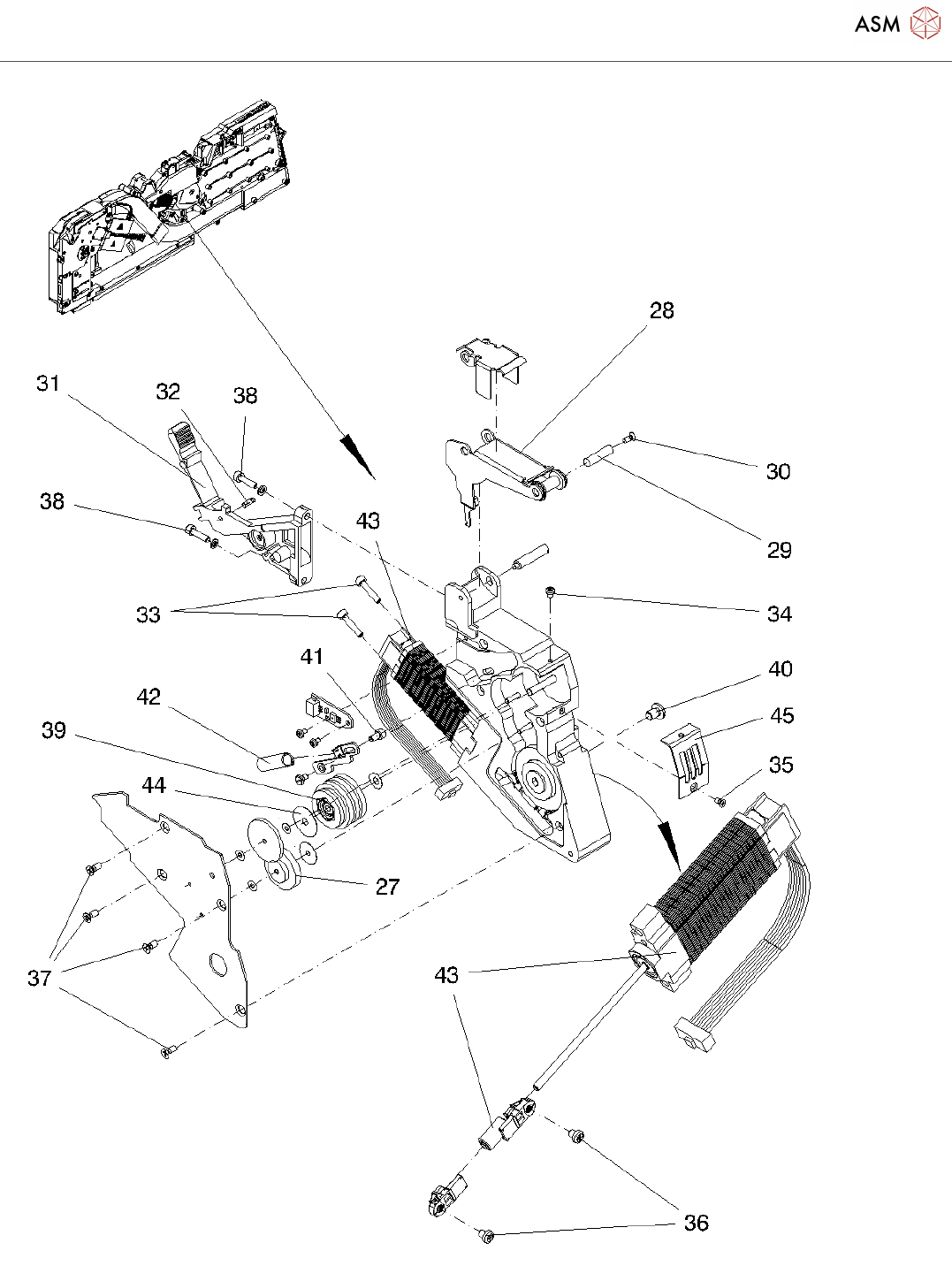 ASM

28
31
32
38
30
38
43
29
33
34
41
40
42
45
39
35
44
27
37
43
36