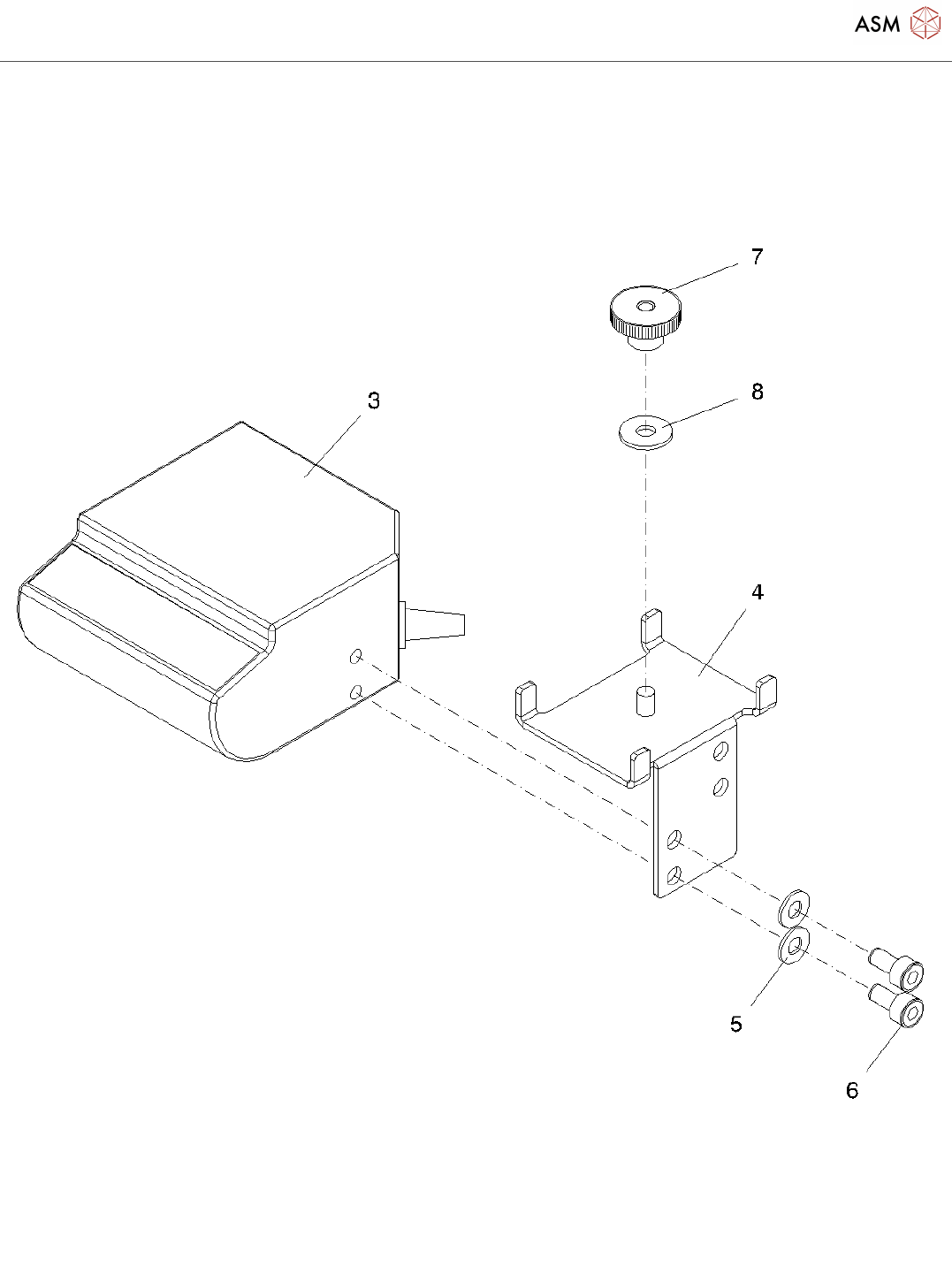 ASM

7

8

3

4

5

6