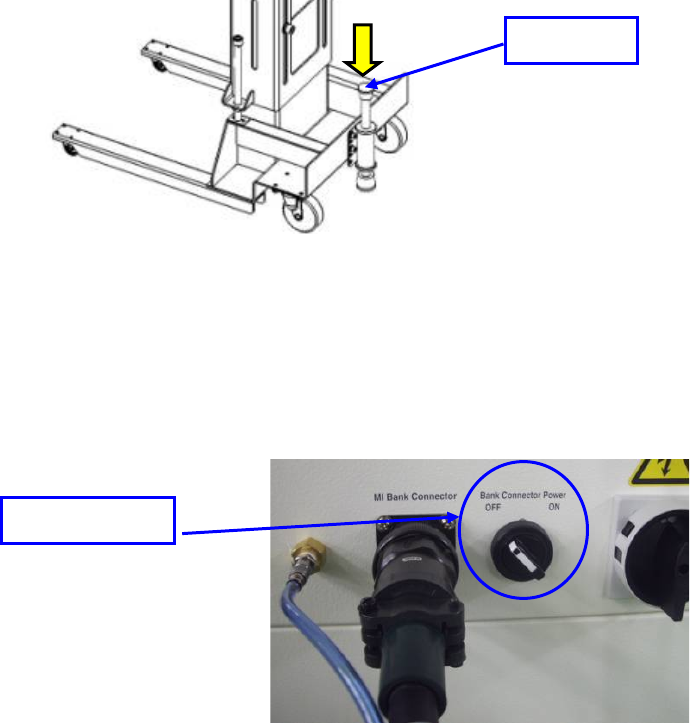 Mi Bank Connector

Bank Connector Power
OFF ON