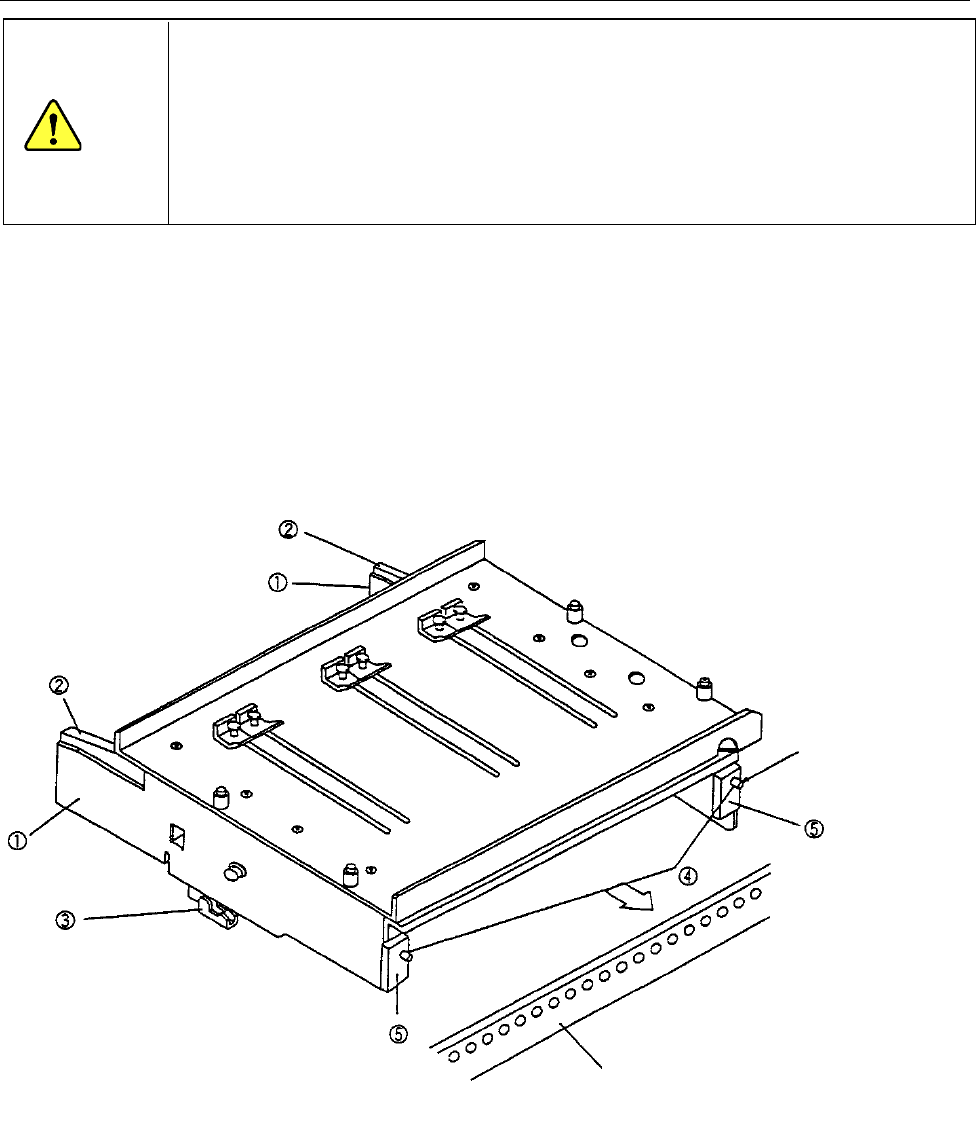 ②
①
②
①
③
④
⑤
⑤