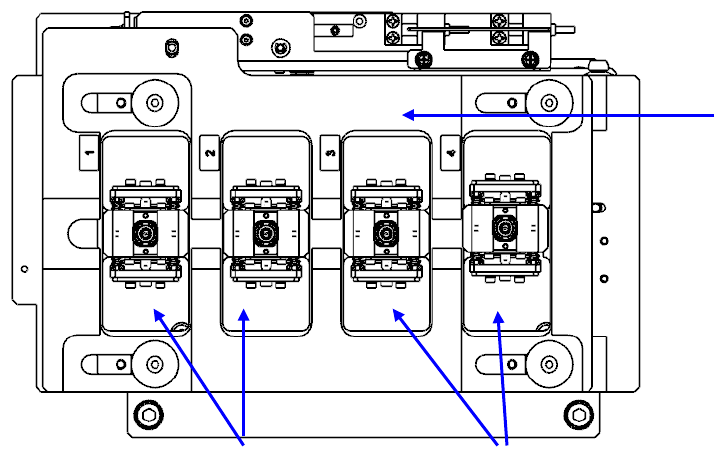 1
2
3
4