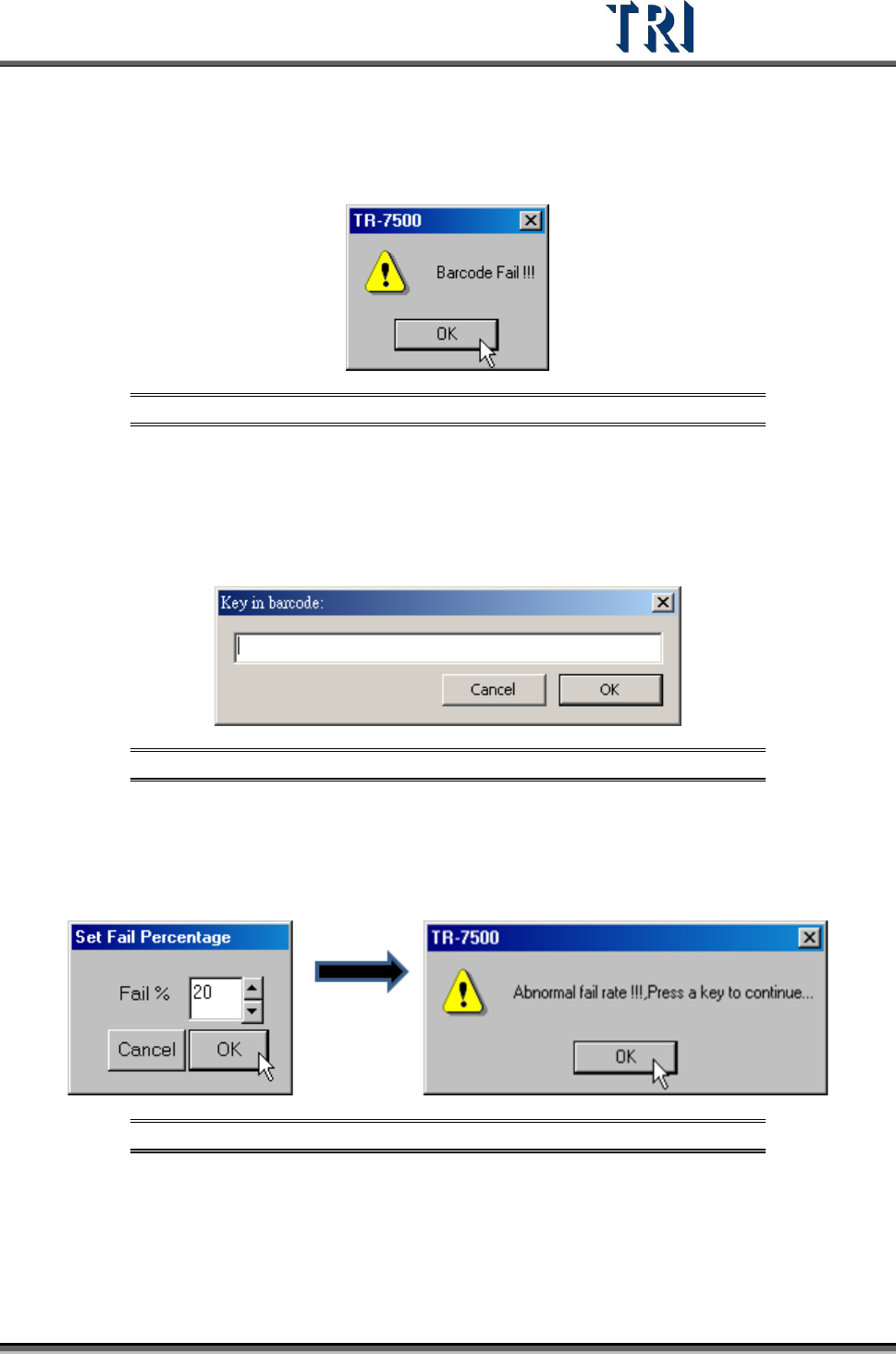 TRI

TR-7500

Barcode Fail !!!

OK

Key in barcode:

Cancel

OK

Set Fail Percentage

Fail %

20

Cancel

OK

TR-7500

Abnormal fail rate !!!,Press a key to continue...

OK